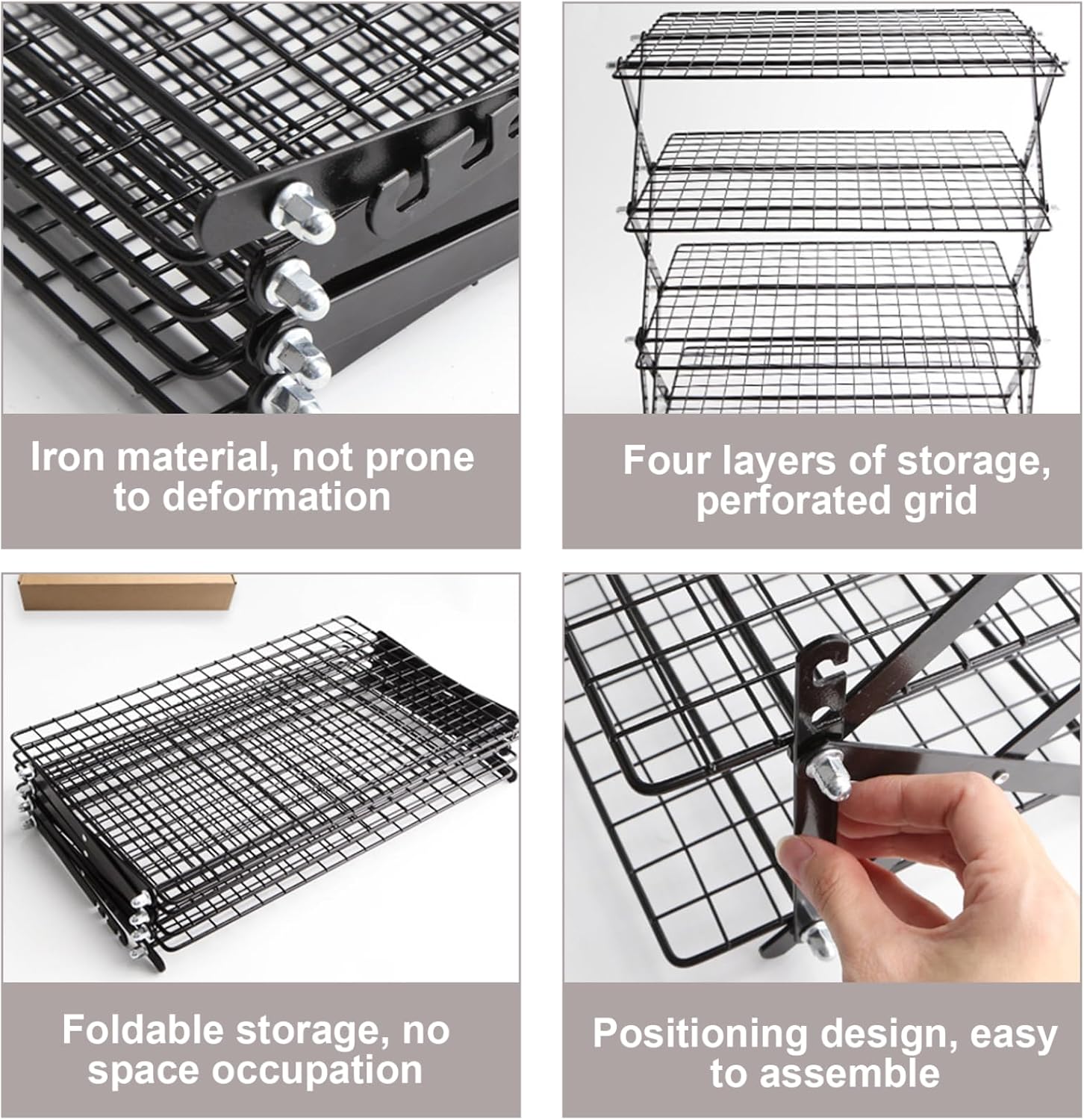 Iron material, not prone to deformation

Four layers of storage, perforated grid

Foldable storage, no space occupation

Positioning design, easy to assemble