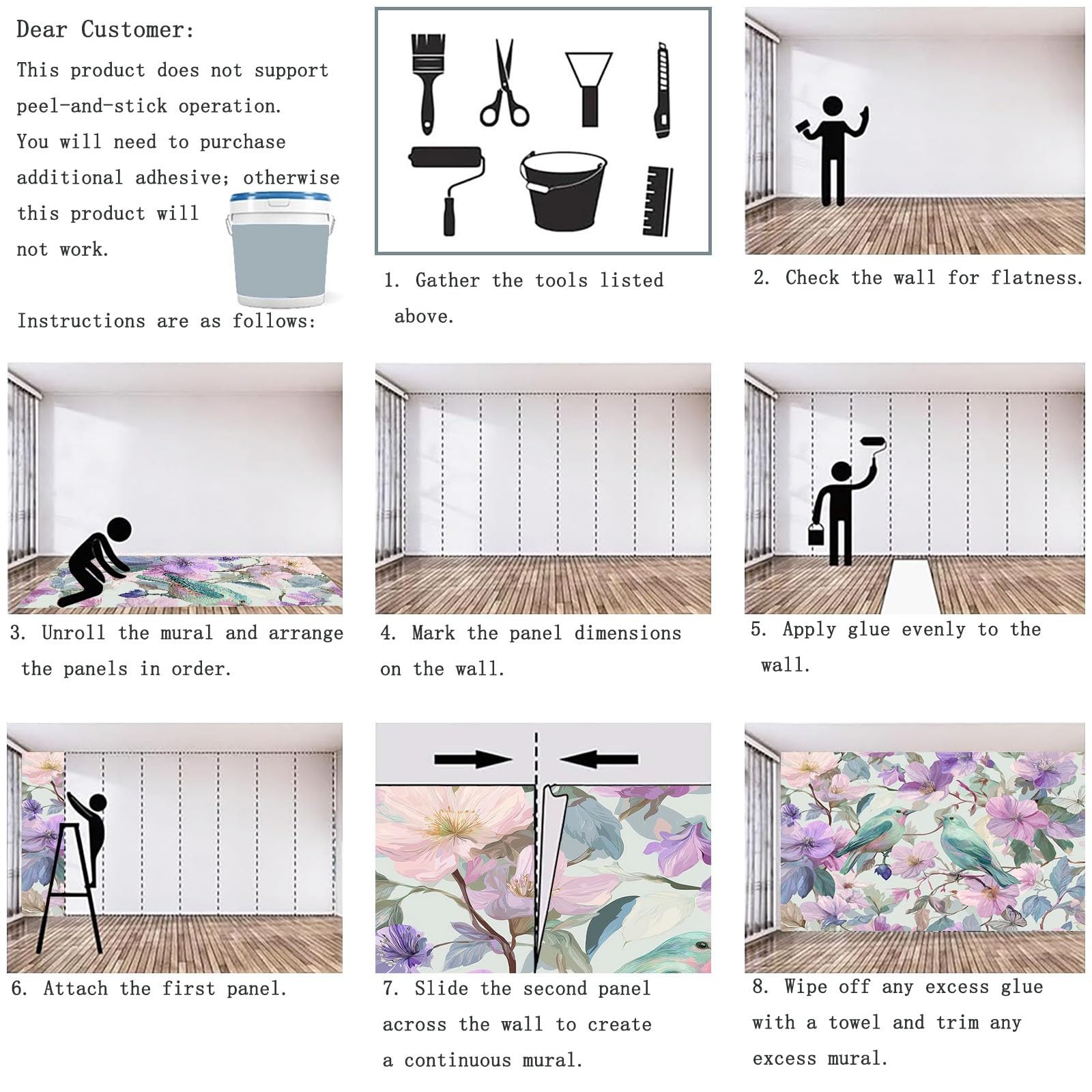 Dear Customer:

This product does not support peel-and-stick operation. You will need to purchase additional adhesive; otherwise this product will not work.

Instructions are as follows:

1. Gather the tools listed above.

2. Check the wall for flatness.

3. Unroll the mural and arrange the panels in order.

4. Mark the panel dimensions on the wall.

5. Apply glue evenly to the wall.

6. Attach the first panel.

7. Slide the second panel across the wall to create a continuous mural.

8. Wipe off any excess glue with a towel and trim any excess mural.