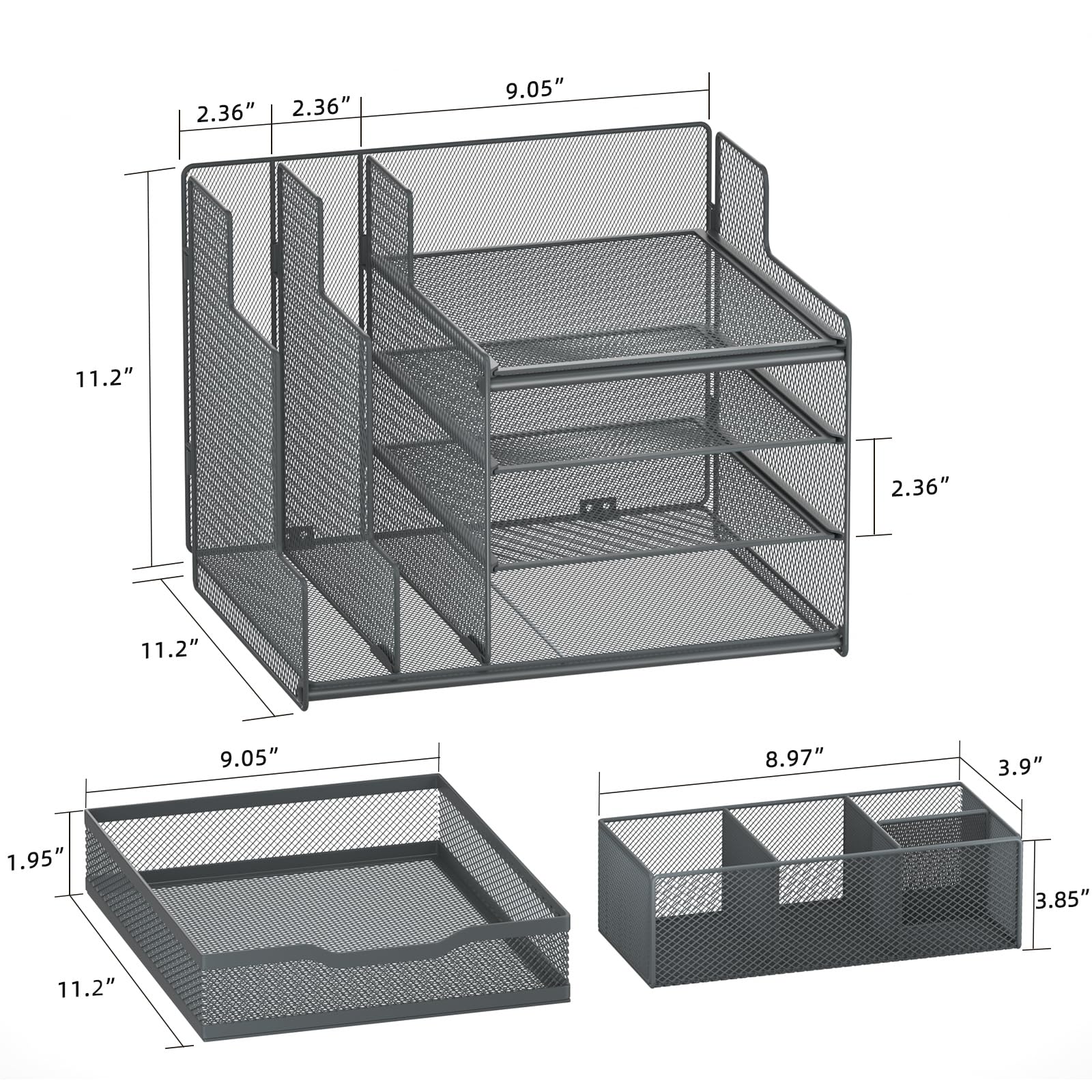 2.36″ 2.36″ 9.05″

11.2″

2.36″

11.2″

9.05″

1.95″

11.2″

8.97″

3.9″

3.85″