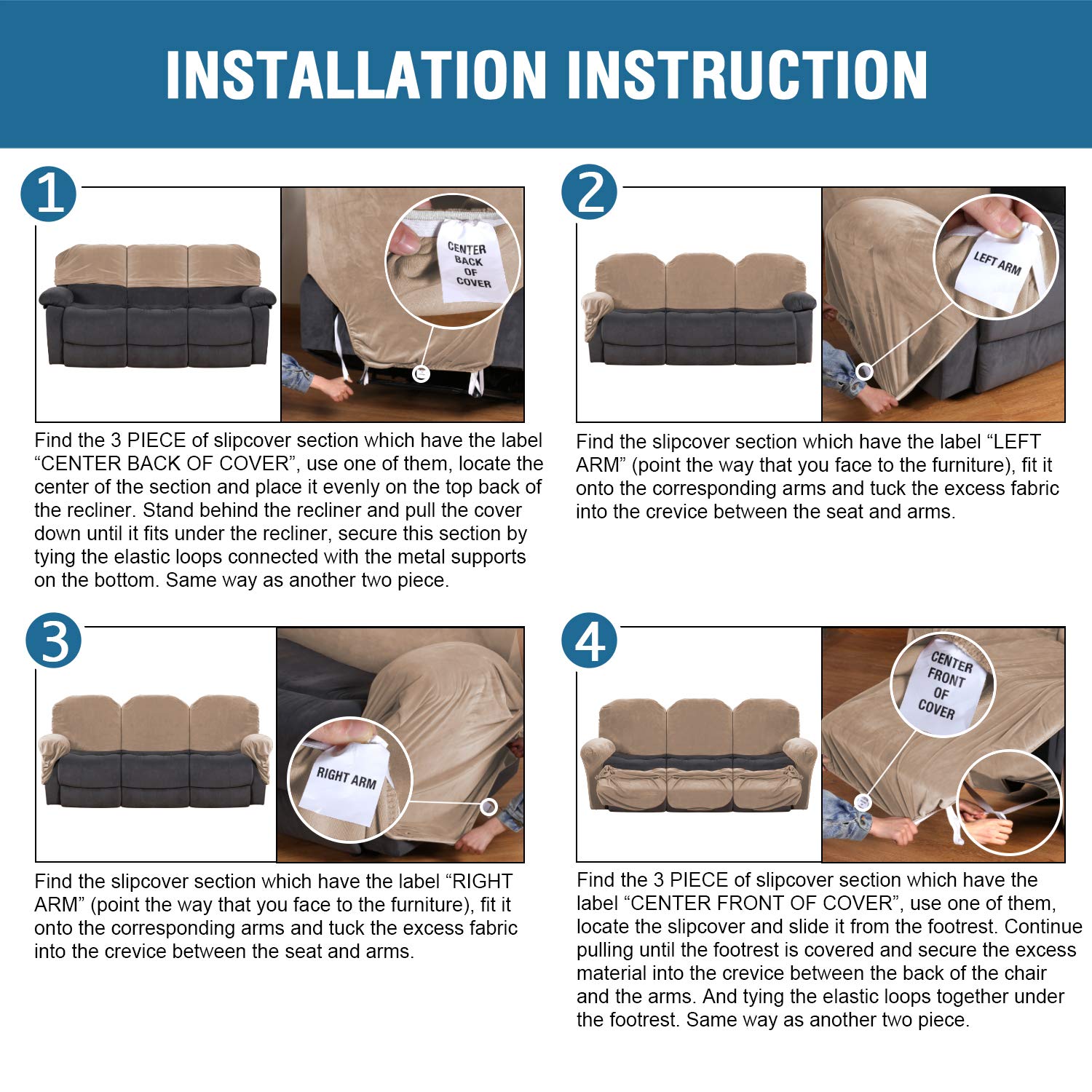 INSTALLATION INSTRUCTION

1

CENTER BACK OF COVER

Find the 3 PIECE of slipcover section which have the label “CENTER BACK OF COVER”, use one of them, locate the center of the section and place it evenly on the top back of the recliner. Stand behind the recliner and pull the cover down until it fits under the recliner, secure this section by tying the elastic loops connected with the metal supports on the bottom. Same way as another two piece.

2

LEFT ARM

Find the slipcover section which have the label “LEFT ARM” (point the way that you face to the furniture), fit it onto the corresponding arms and tuck the excess fabric into the crevice between the seat and arms.

3

RIGHT ARM

Find the slipcover section which have the label “RIGHT ARM” (point the way that you face to the furniture), fit it onto the corresponding arms and tuck the excess fabric into the crevice between the seat and arms.

4

CENTER FRONT OF COVER

Find the 3 PIECE of slipcover section which have the label “CENTER FRONT OF COVER”, use one of them, locate the slipcover and slide it from the footrest. Continue pulling until the footrest is covered and secure the excess material into the crevice between the back of the chair and the arms. And tying the elastic loops together under the footrest. Same way as another two piece.