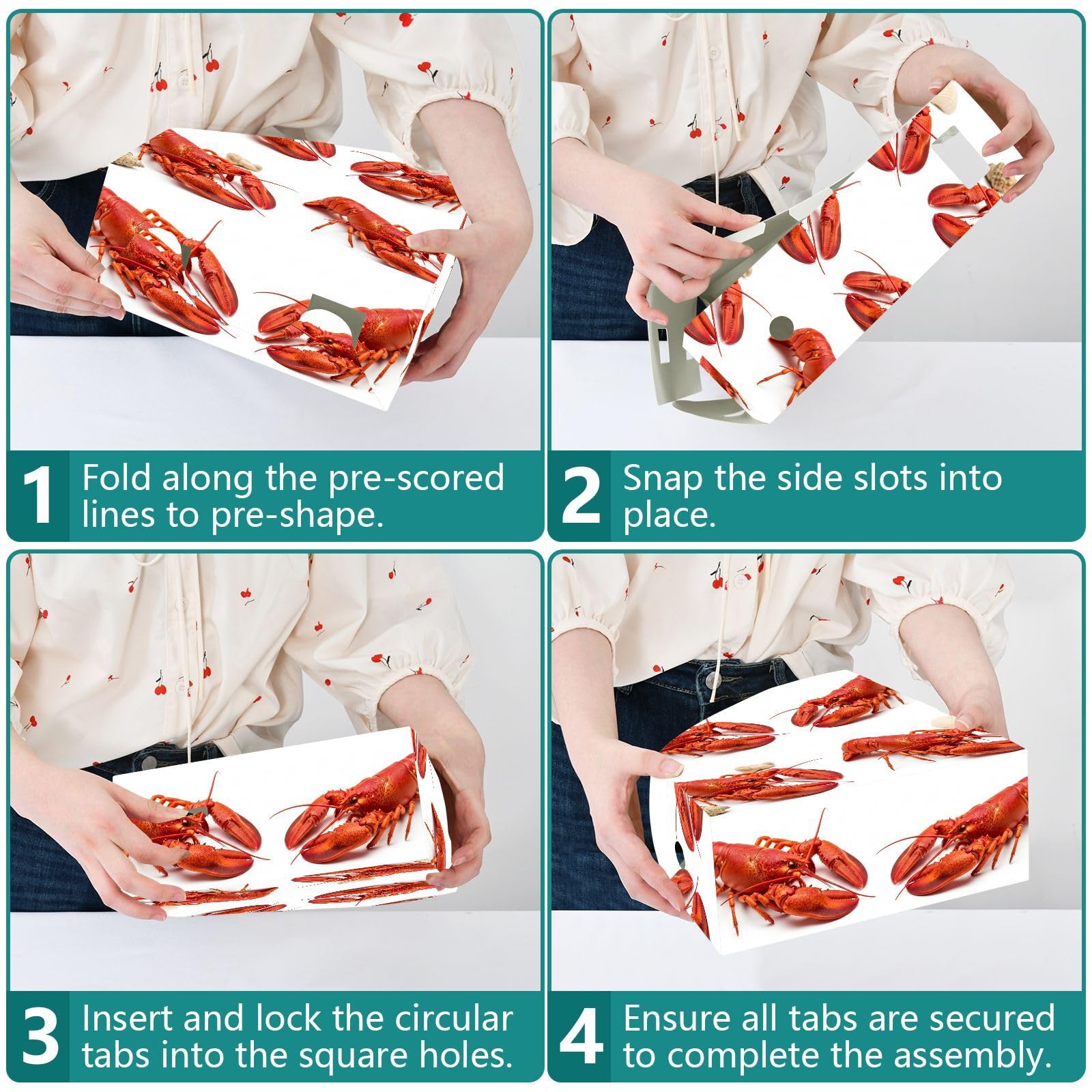 1 Fold along the pre-scored lines to pre-shape.

2 Snap the side slots into place.

3 Insert and lock the circular tabs into the square holes.

4 Ensure all tabs are secured to complete the assembly.