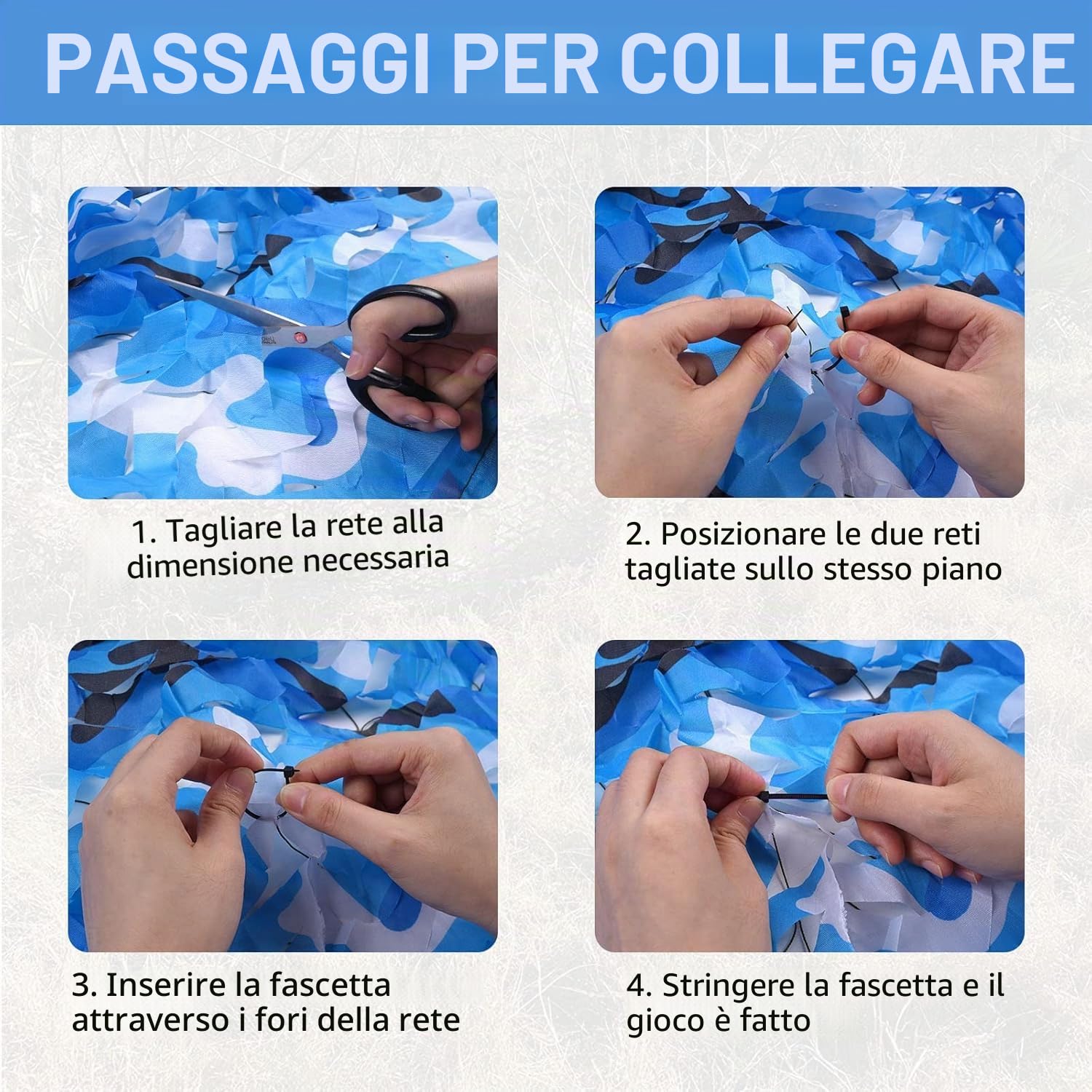 PASSAGGI PER COLLEGARE

1. Tagliare la rete alla dimensione necessaria

2. Posizionare le due reti tagliate sullo stesso piano

3. Inserire la fascetta attraverso i fori della rete

4. Stringere la fascetta e il gioco è fatto