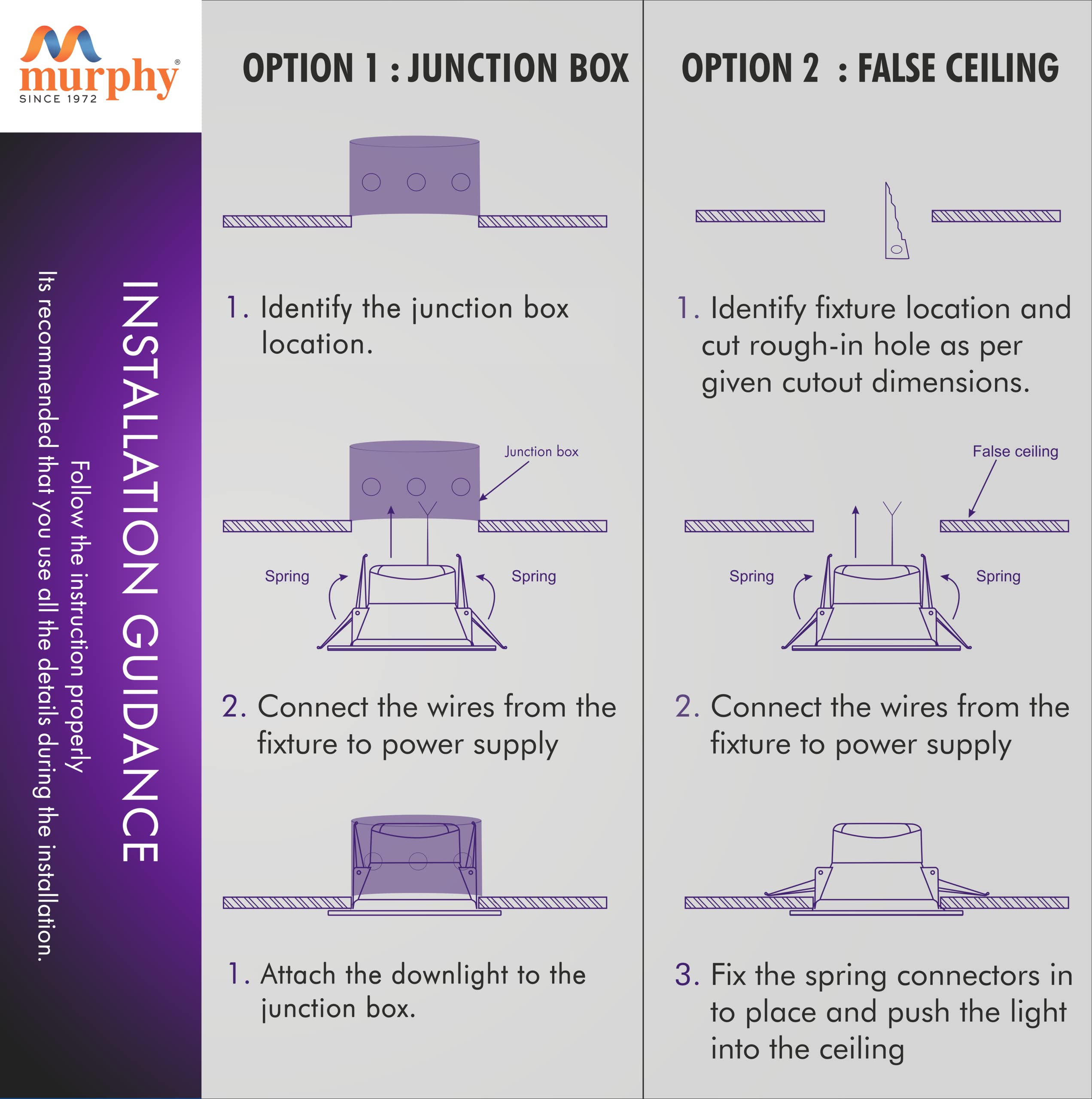 murphy®
SINCE 1972

INSTALLATION GUIDANCE

Follow the instruction properly

Its recommended that you use all the details during the installation.

OPTION 1 : JUNCTION BOX

1. Identify the junction box location.

Junction box

Spring

Spring

2. Connect the wires from the fixture to power supply

1. Attach the downlight to the junction box.

OPTION 2 : FALSE CEILING

1. Identify fixture location and cut rough-in hole as per given cutout dimensions.

False ceiling

Spring

Spring

2. Connect the wires from the fixture to power supply

3. Fix the spring connectors in to place and push the light into the ceiling