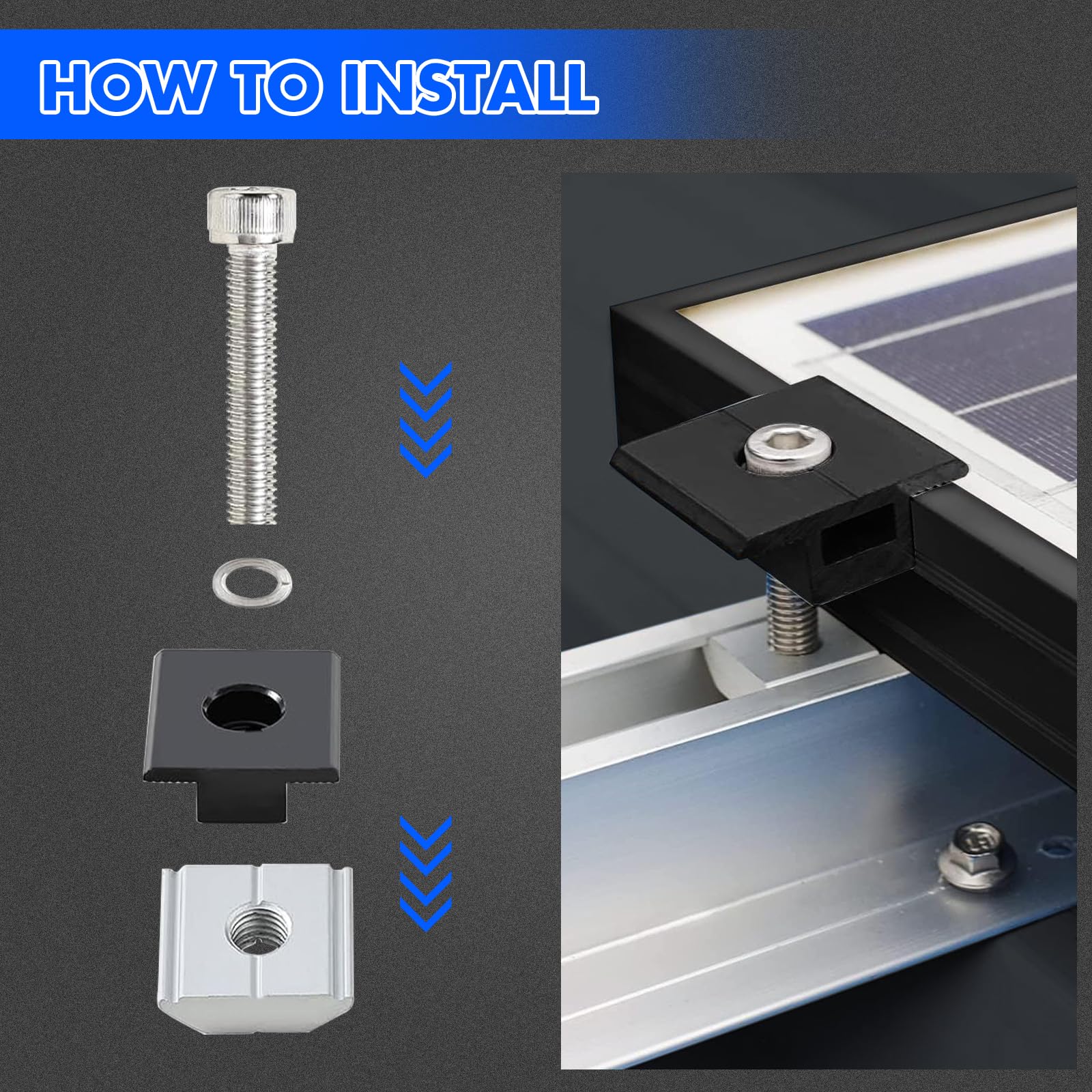 HOW TO INSTALL