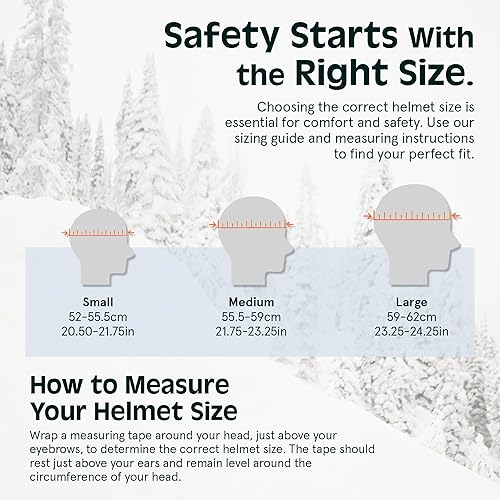 Safety Starts With the Right Size.

Choosing the correct helmet size is essential for comfort and safety. Use our sizing guide and measuring instructions to find your perfect fit.

Small
52-55.5cm
20.50-21.75in

Medium
55.5-59cm
21.75-23.25in

Large
59-62cm
23.25-24.25in

How to Measure Your Helmet Size

Wrap a measuring tape around your head, just above your eyebrows, to determine the correct helmet size. The tape should rest just above your ears and remain level around the circumference of your head.