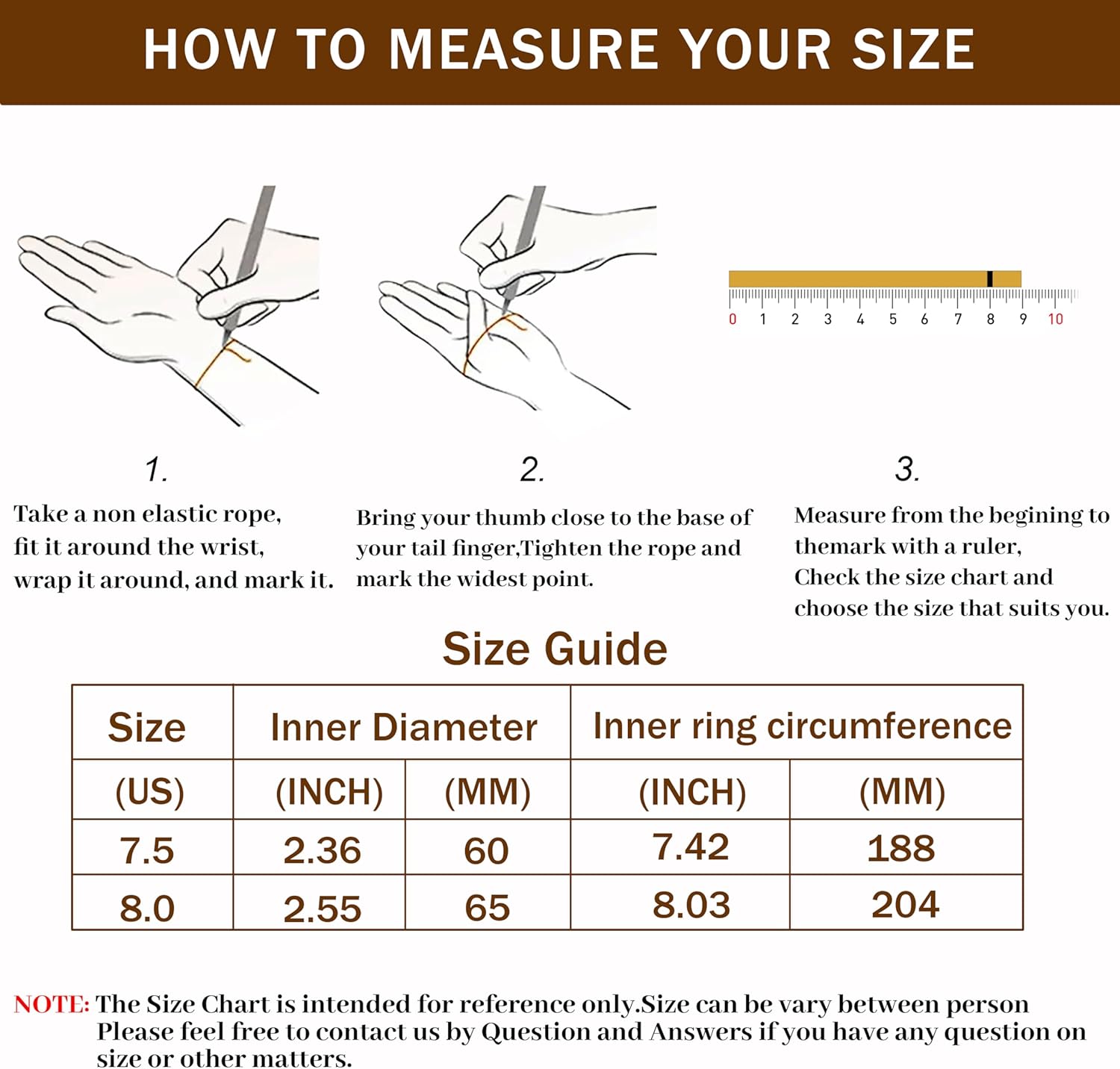 HOW TO MEASURE YOUR SIZE

0 1 2 3 4 5 6 7 8 9 10

1.
Take a non elastic rope, fit it around the wrist, wrap it around, and mark it.

2.
Bring your thumb close to the base of your tail finger,Tighten the rope and mark the widest point.

3.
Measure from the begining to themark with a ruler, Check the size chart and choose the size that suits you.

Size Guide

| Size | Inner Diameter | | Inner ring circumference | |
|---|---|---|---|---|
| (US) | (INCH) | (MM) | (INCH) | (MM) |
| 7.5 | 2.36 | 60 | 7.42 | 188 |
| 8.0 | 2.55 | 65 | 8.03 | 204 |

NOTE: The Size Chart is intended for reference only.Size can be vary between person Please feel free to contact us by Question and Answers if you have any question on size or other matters.