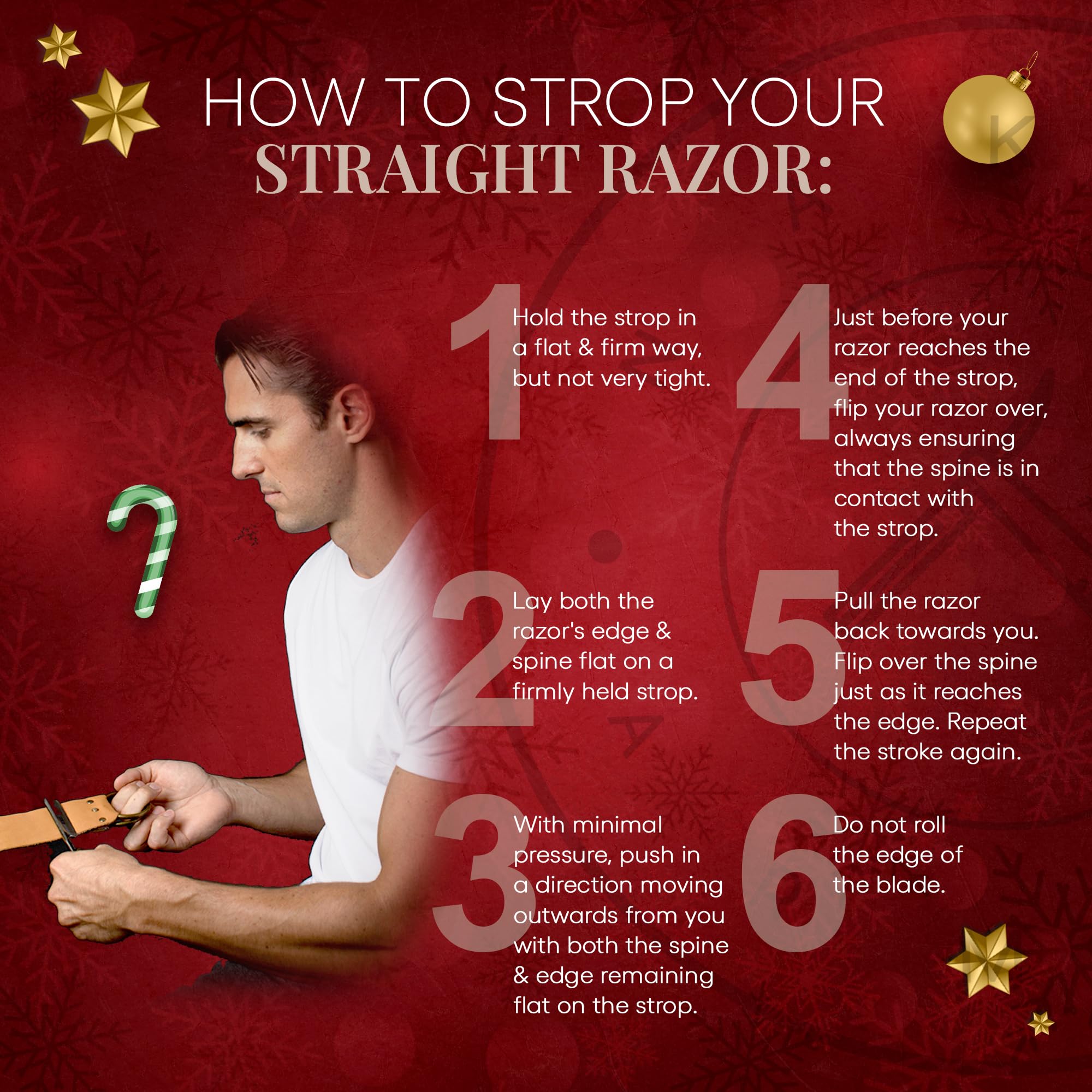 HOW TO STROP YOUR
STRAIGHT RAZOR:

1 Hold the strop in a flat & firm way, but not very tight.

2 Lay both the razor's edge & spine flat on a firmly held strop.

3 With minimal pressure, push in a direction moving outwards from you with both the spine & edge remaining flat on the strop.

4 Just before your razor reaches the end of the strop, flip your razor over, always ensuring that the spine is in contact with the strop.

5 Pull the razor back towards you. Flip over the spine just as it reaches the edge. Repeat the stroke again.

6 Do not roll the edge of the blade.