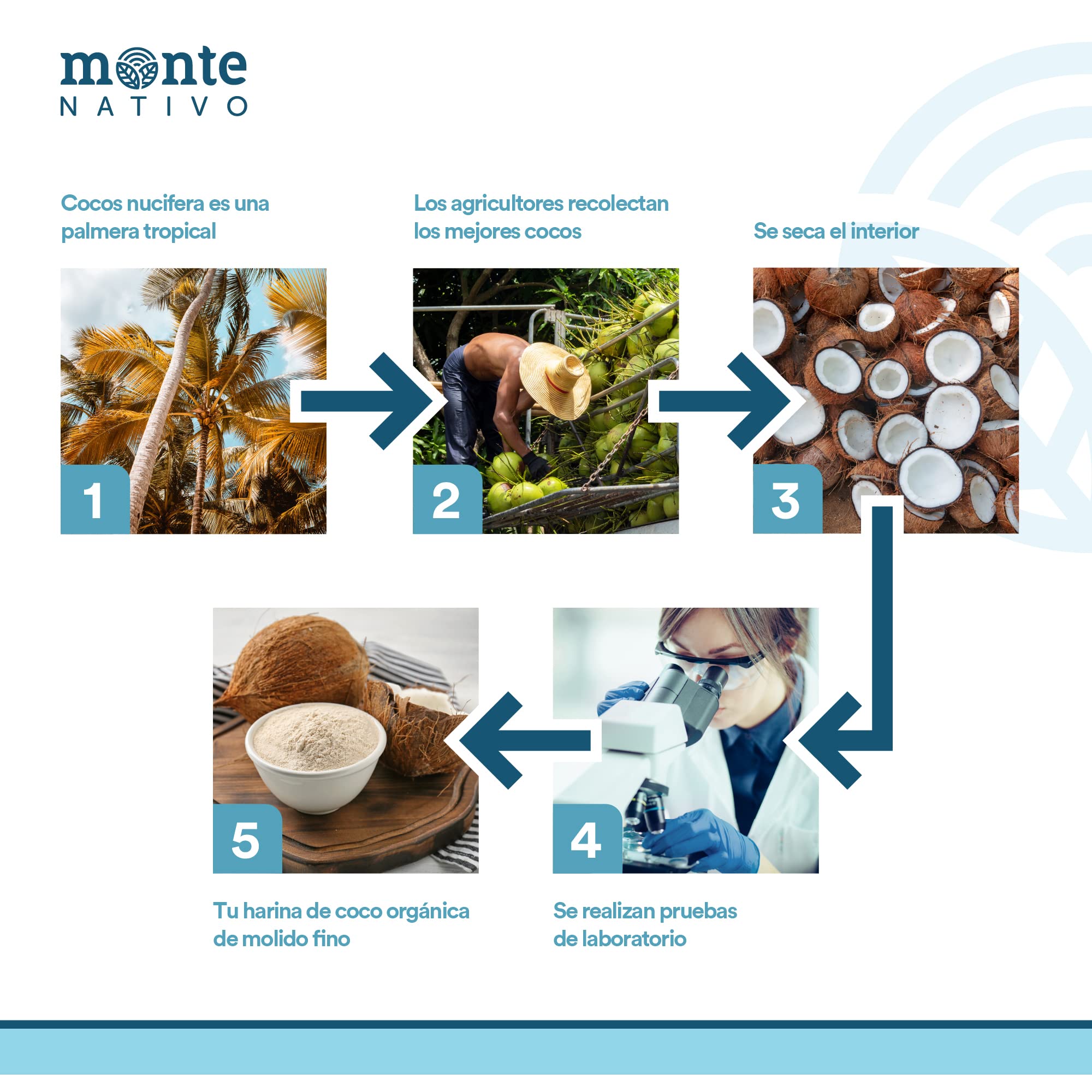 monte
NATIVO

Cocos nucifera es una palmera tropical

1

Los agricultores recolectan los mejores cocos

2

Se seca el interior

3

4

Se realizan pruebas de laboratorio

5

Tu harina de coco orgánica de molido fino