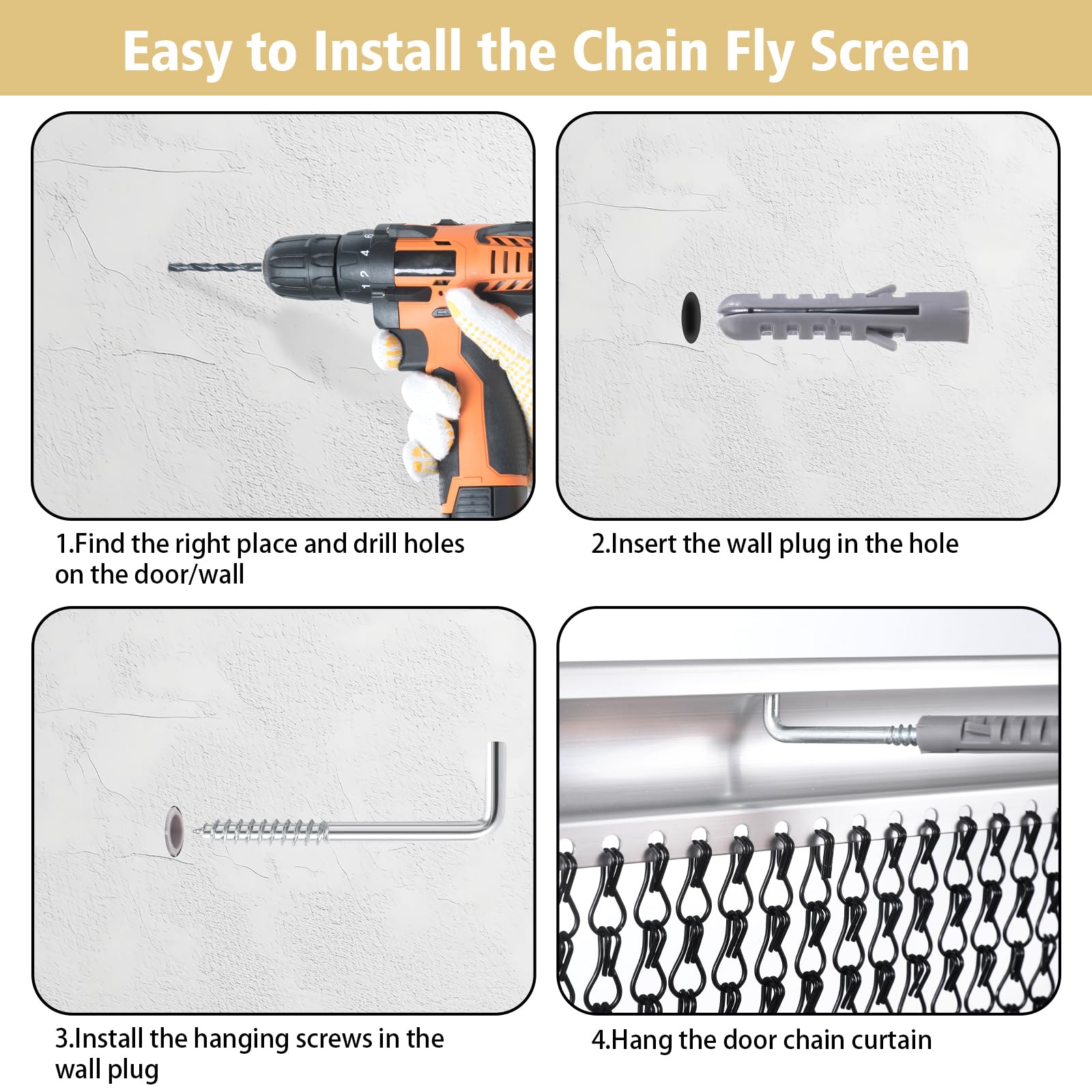 Easy to Install the Chain Fly Screen

6
4
2
1

1.Find the right place and drill holes on the door/wall

2.Insert the wall plug in the hole

3.Install the hanging screws in the wall plug

4.Hang the door chain curtain