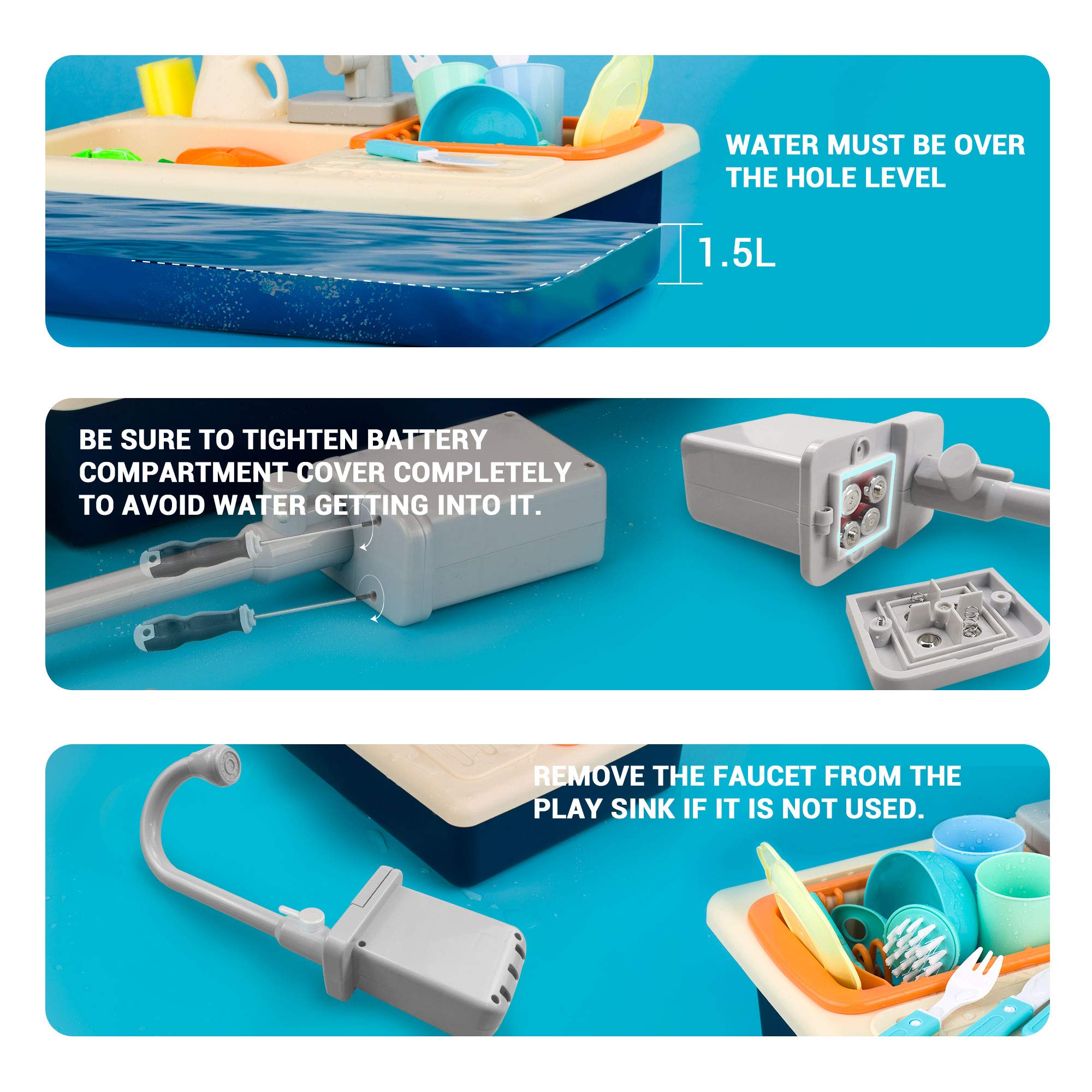 WATER MUST BE OVER THE HOLE LEVEL

1.5L

BE SURE TO TIGHTEN BATTERY COMPARTMENT COVER COMPLETELY TO AVOID WATER GETTING INTO IT.

REMOVE THE FAUCET FROM THE PLAY SINK IF IT IS NOT USED.