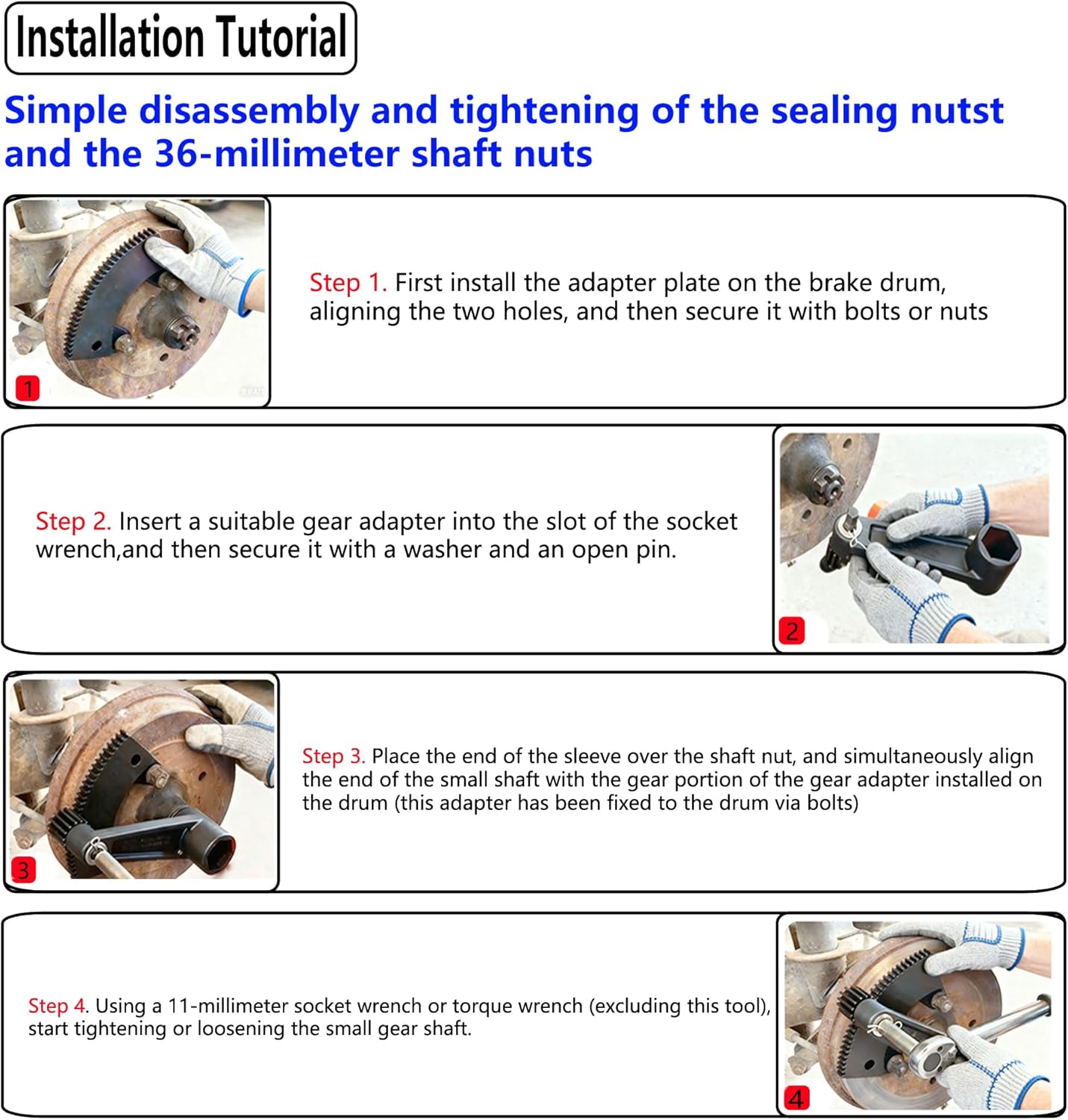 Installation Tutorial

Simple disassembly and tightening of the sealing nutst and the 36-millimeter shaft nuts

1

Step 1. First install the adapter plate on the brake drum, aligning the two holes, and then secure it with bolts or nuts

Step 2. Insert a suitable gear adapter into the slot of the socket wrench,and then secure it with a washer and an open pin.

2

3

Step 3. Place the end of the sleeve over the shaft nut, and simultaneously align the end of the small shaft with the gear portion of the gear adapter installed on the drum (this adapter has been fixed to the drum via bolts)

Step 4. Using a 11-millimeter socket wrench or torque wrench (excluding this tool), start tightening or loosening the small gear shaft.

4