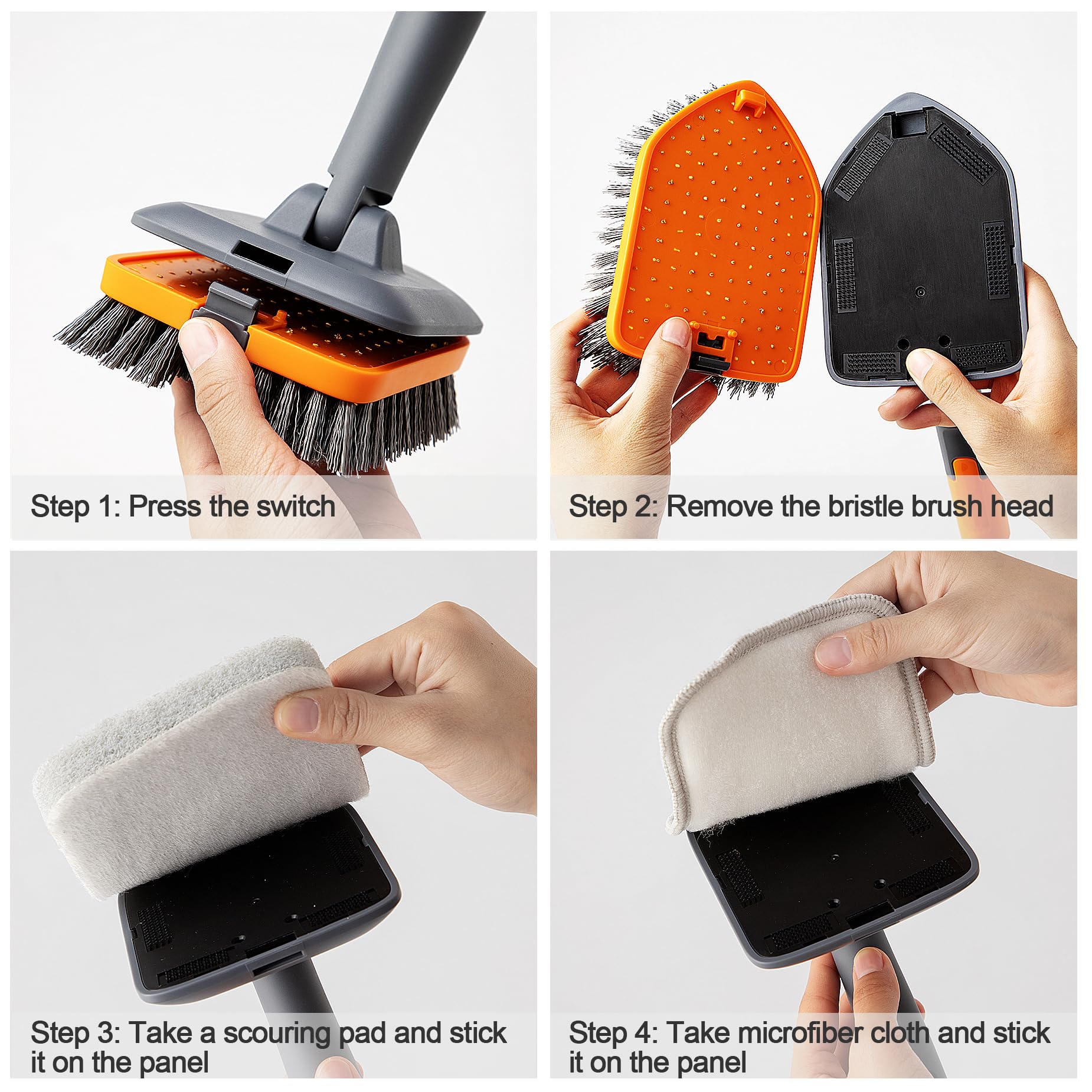 Step 1: Press the switch

Step 2: Remove the bristle brush head

Step 3: Take a scouring pad and stick it on the panel

Step 4: Take microfiber cloth and stick it on the panel