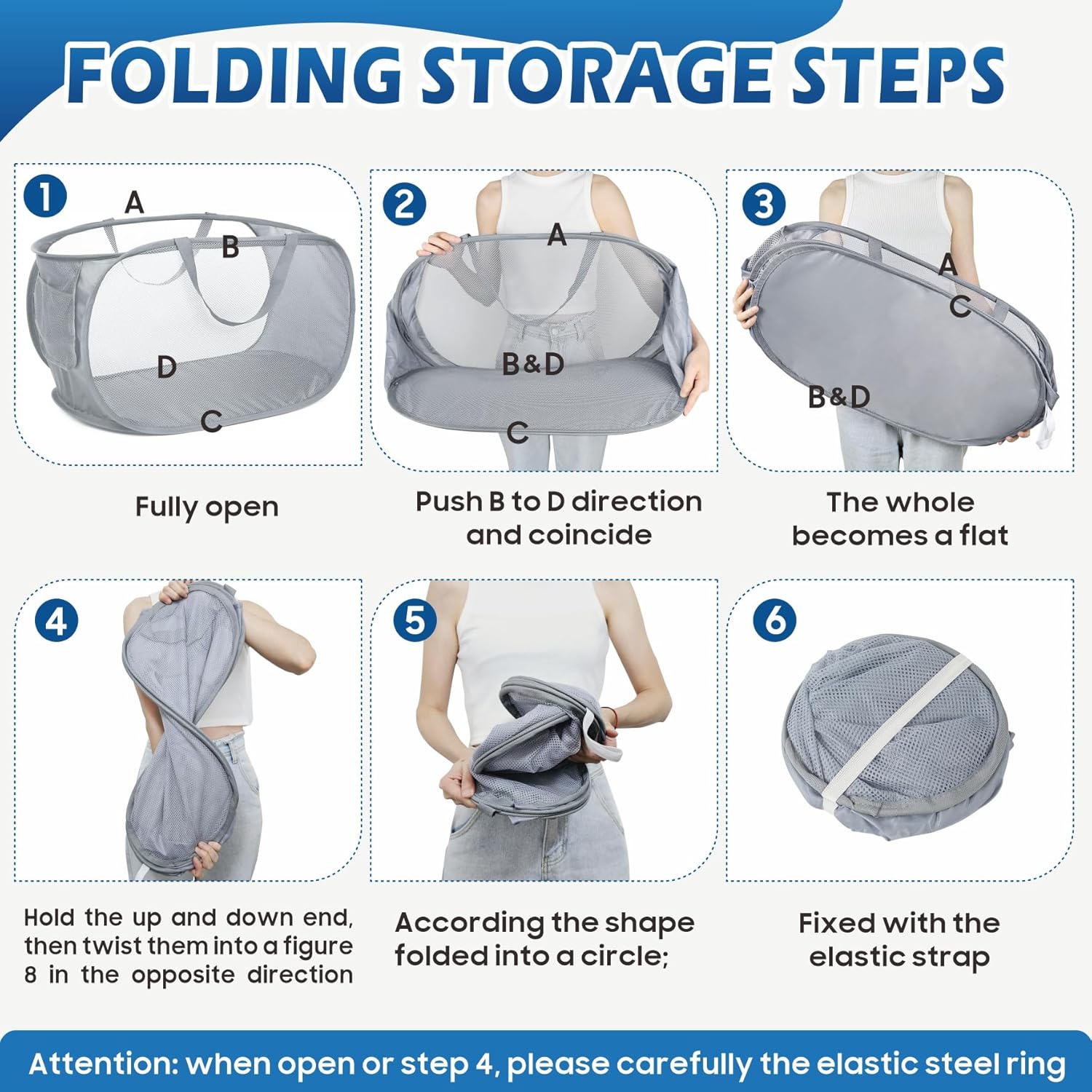 FOLDING STORAGE STEPS

1
A
B
D
C
Fully open

2
A
B&D
C
Push B to D direction and coincide

3
A
C
B&D
The whole becomes a flat

4
Hold the up and down end, then twist them into a figure 8 in the opposite direction

5
According the shape folded into a circle;

6
Fixed with the elastic strap

Attention: when open or step 4, please carefully the elastic steel ring