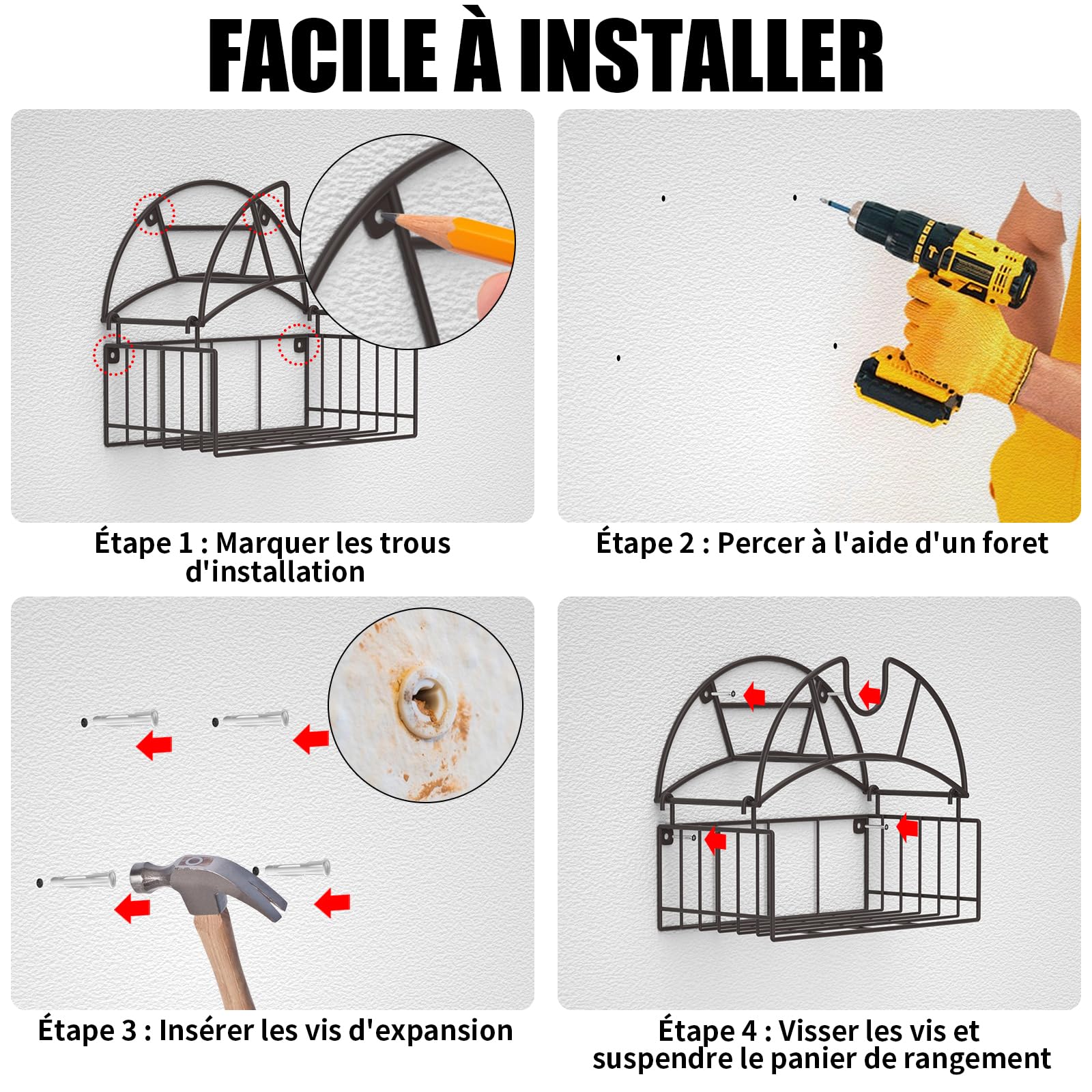 FACILE À INSTALLER

Étape 1 : Marquer les trous d'installation

Étape 2 : Percer à l'aide d'un foret

Étape 3 : Insérer les vis d'expansion

Étape 4 : Visser les vis et suspendre le panier de rangement