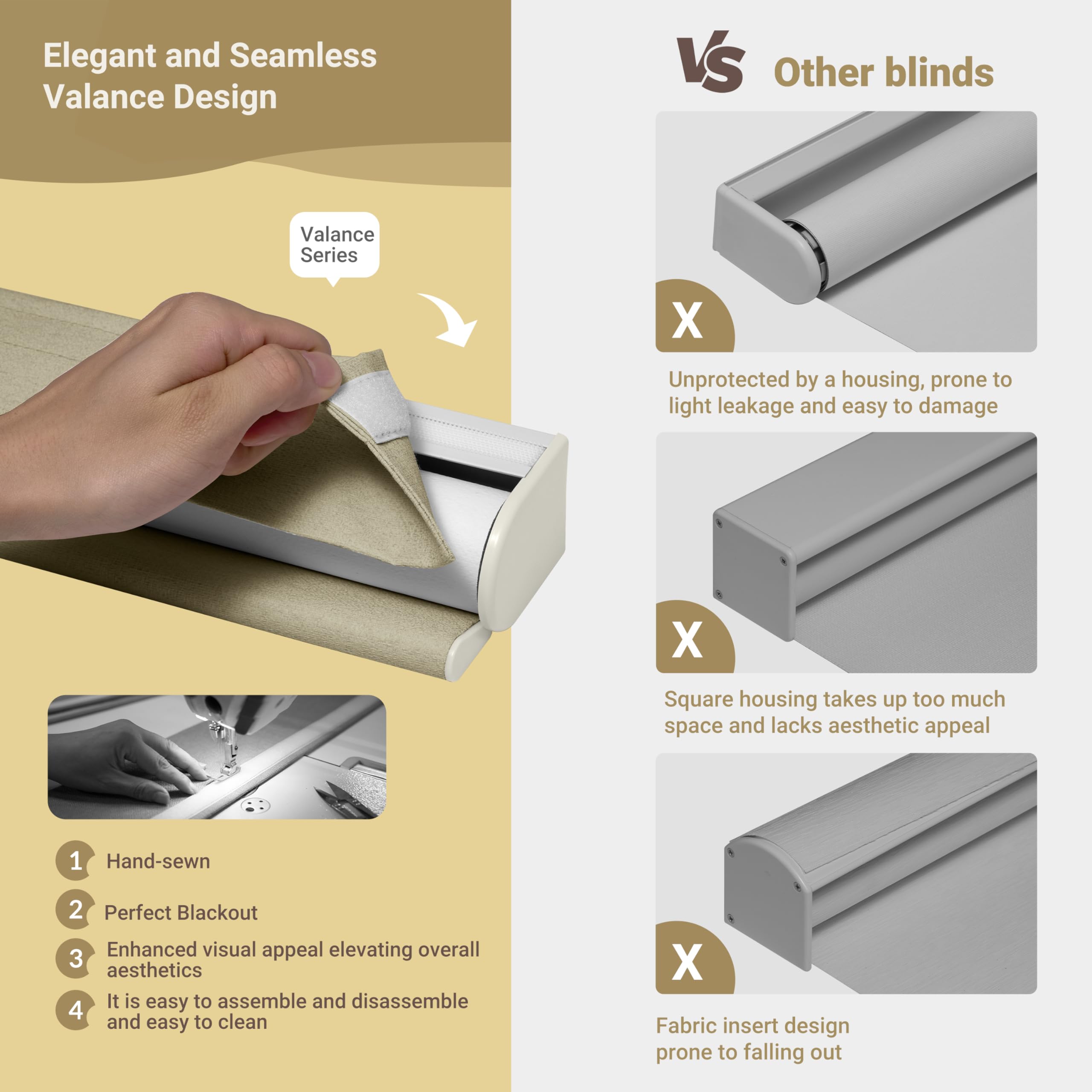 Elegant and Seamless Valance Design

Valance Series

1 Hand-sewn

2 Perfect Blackout

3 Enhanced visual appeal elevating overall aesthetics

4 It is easy to assemble and disassemble and easy to clean

VS Other blinds

X

Unprotected by a housing, prone to light leakage and easy to damage

X

Square housing takes up too much space and lacks aesthetic appeal

X

Fabric insert design prone to falling out