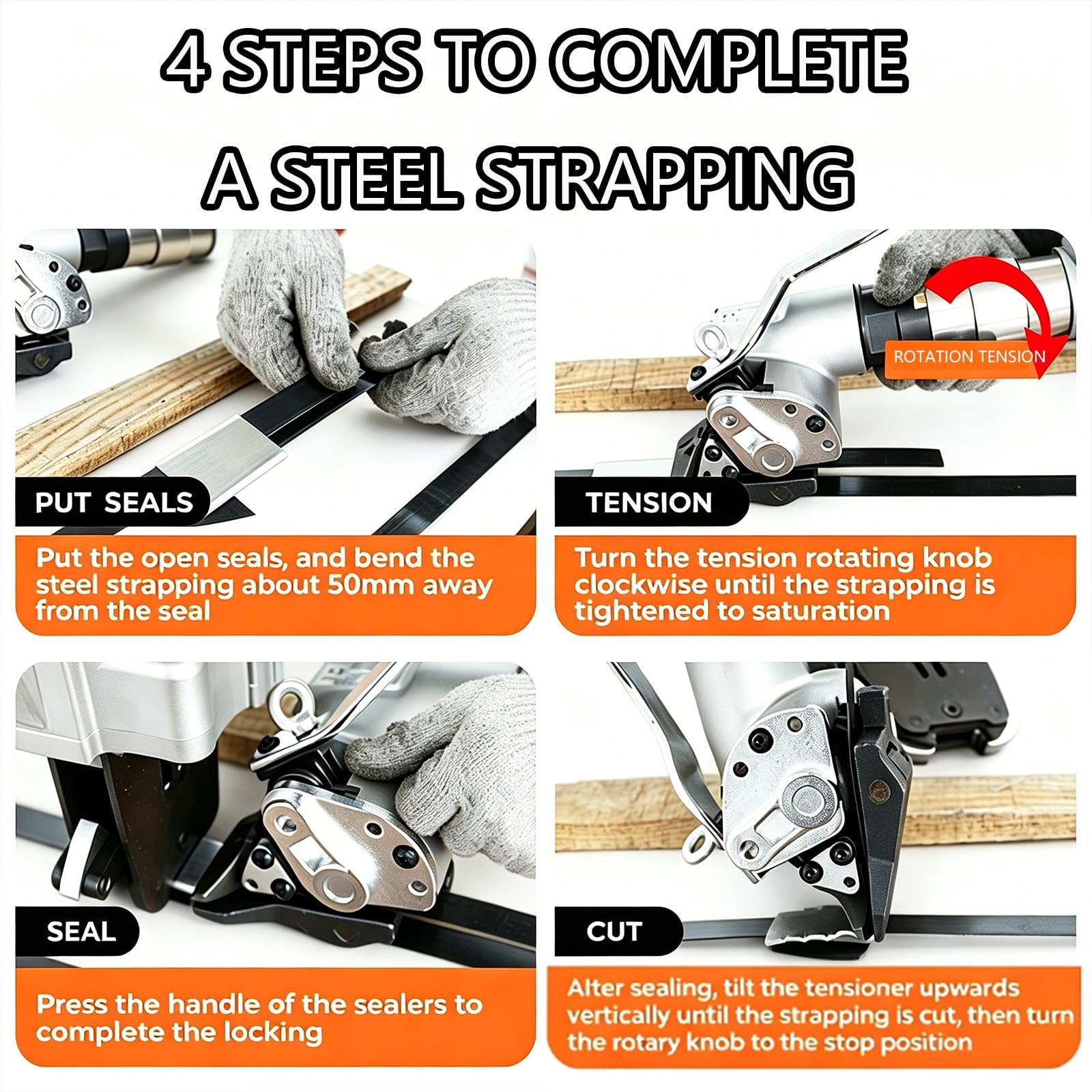 4 STEPS TO COMPLETE A STEEL STRAPPING

PUT SEALS

Put the open seals, and bend the steel strapping about 50mm away from the seal

ROTATION TENSION

TENSION

Turn the tension rotating knob clockwise until the strapping is tightened to saturation

SEAL

Press the handle of the sealers to complete the locking

CUT

Alter sealing, tilt the tensioner upwards vertically until the strapping is cut, then turn the rotary knob to the stop position