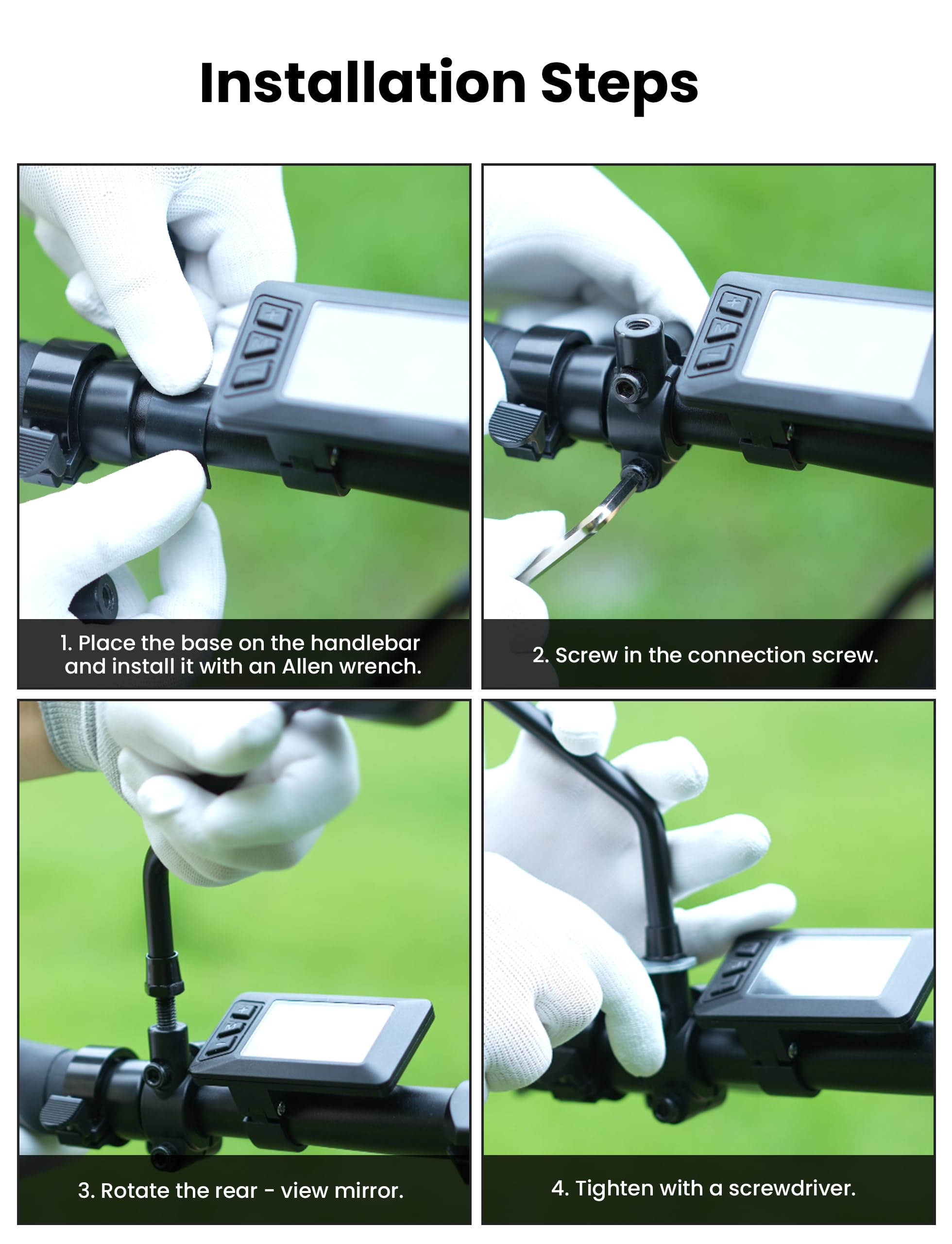 Installation Steps

1. Place the base on the handlebar and install it with an Allen wrench.

2. Screw in the connection screw.

3. Rotate the rear - view mirror.

4. Tighten with a screwdriver.