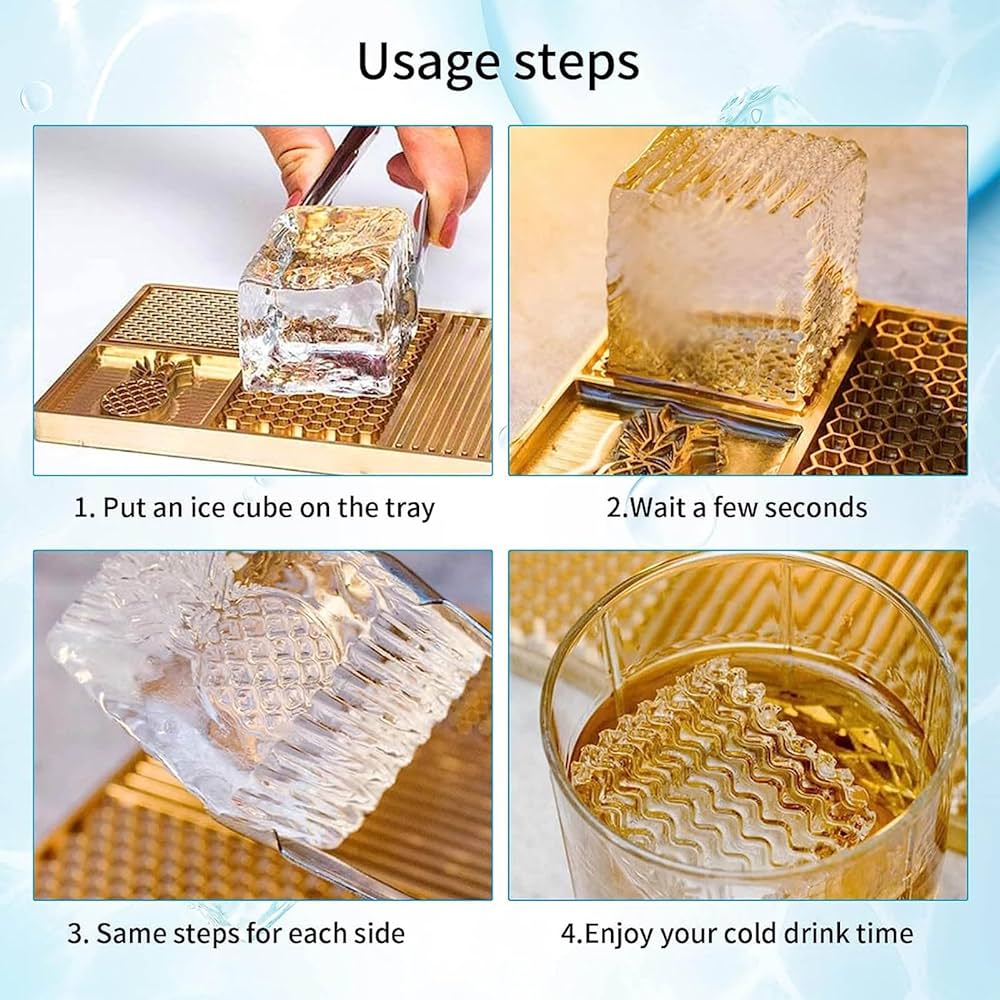 Usage steps

1. Put an ice cube on the tray

2.Wait a few seconds

3. Same steps for each side

4.Enjoy your cold drink time