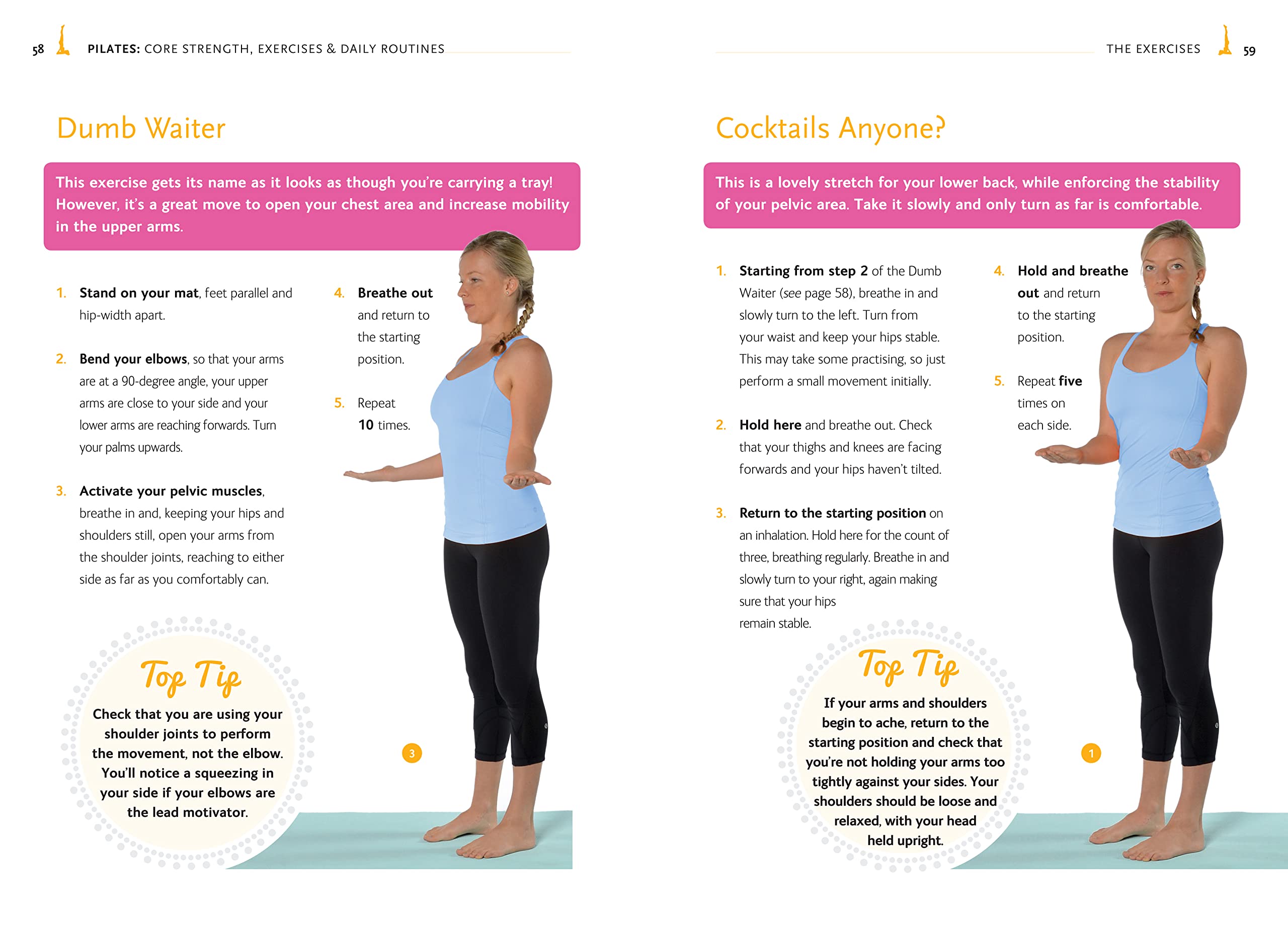 58 PILATES: CORE STRENGTH, EXERCISES & DAILY ROUTINES

Dumb Waiter

This exercise gets its name as it looks as though you're carrying a tray! However, it's a great move to open your chest area and increase mobility in the upper arms.

1. Stand on your mat, feet parallel and hip-width apart.

2. Bend your elbows, so that your arms are at a 90-degree angle, your upper arms are close to your side and your lower arms are reaching forwards. Turn your palms upwards.

3. Activate your pelvic muscles, breathe in and, keeping your hips and shoulders still, open your arms from the shoulder joints, reaching to either side as far as you comfortably can.

4. Breathe out and return to the starting position.

5. Repeat 10 times.

Top Tip

Check that you are using your shoulder joints to perform the movement, not the elbow. You'll notice a squeezing in your side if your elbows are the lead motivator.

3

THE EXERCISES 59

Cocktails Anyone?

This is a lovely stretch for your lower back, while enforcing the stability of your pelvic area. Take it slowly and only turn as far is comfortable.

1. Starting from step 2 of the Dumb Waiter (see page 58), breathe in and slowly turn to the left. Turn from your waist and keep your hips stable. This may take some practising, so just perform a small movement initially.

2. Hold here and breathe out. Check that your thighs and knees are facing forwards and your hips haven't tilted.

3. Return to the starting position on an inhalation. Hold here for the count of three, breathing regularly. Breathe in and slowly turn to your right, again making sure that your hips remain stable.

4. Hold and breathe out and return to the starting position.

5. Repeat five times on each side.

Top Tip

If your arms and shoulders begin to ache, return to the starting position and check that you're not holding your arms too tightly against your sides. Your shoulders should be loose and relaxed, with your head held upright.

1