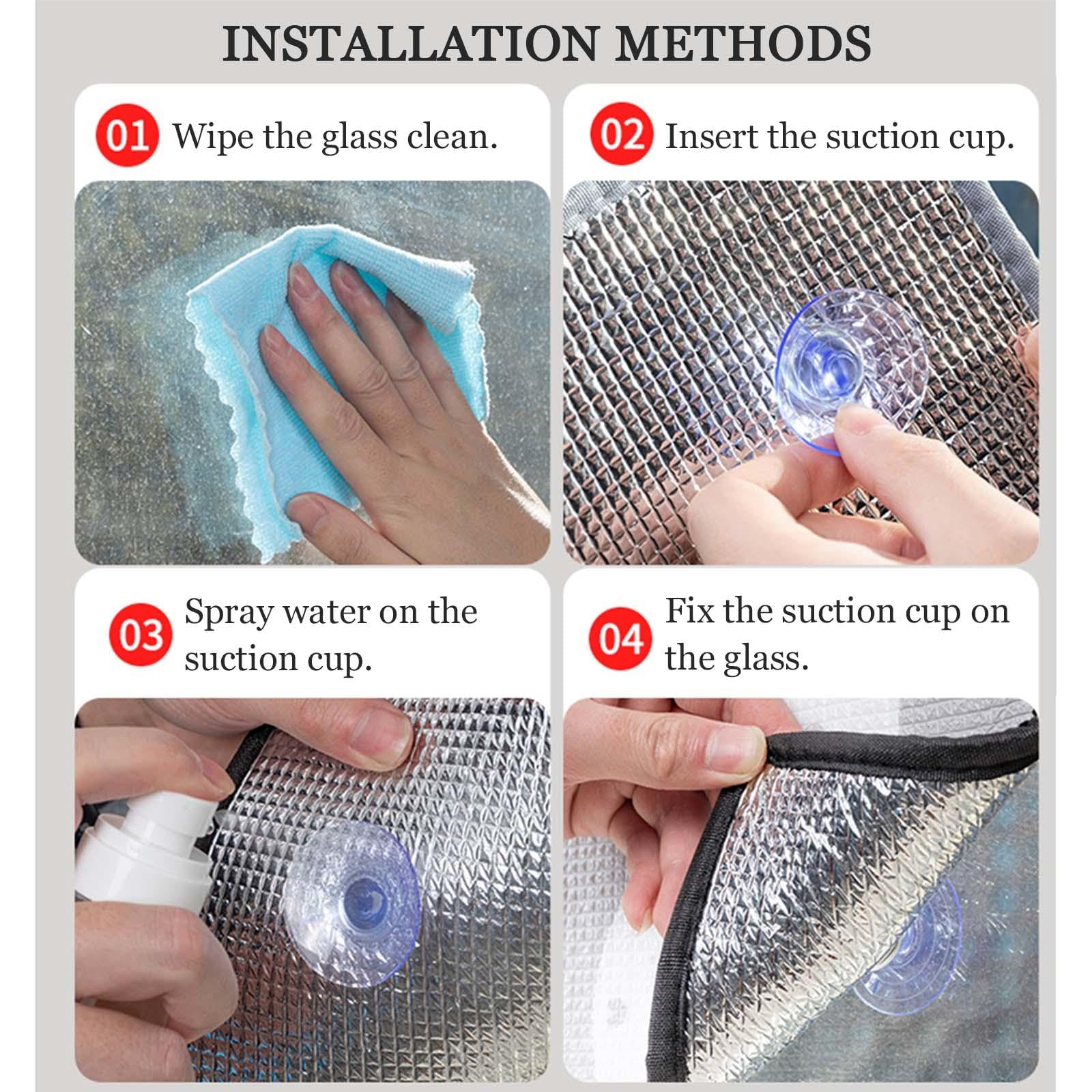 INSTALLATION METHODS

01 Wipe the glass clean.

02 Insert the suction cup.

03 Spray water on the suction cup.

04 Fix the suction cup on the glass.