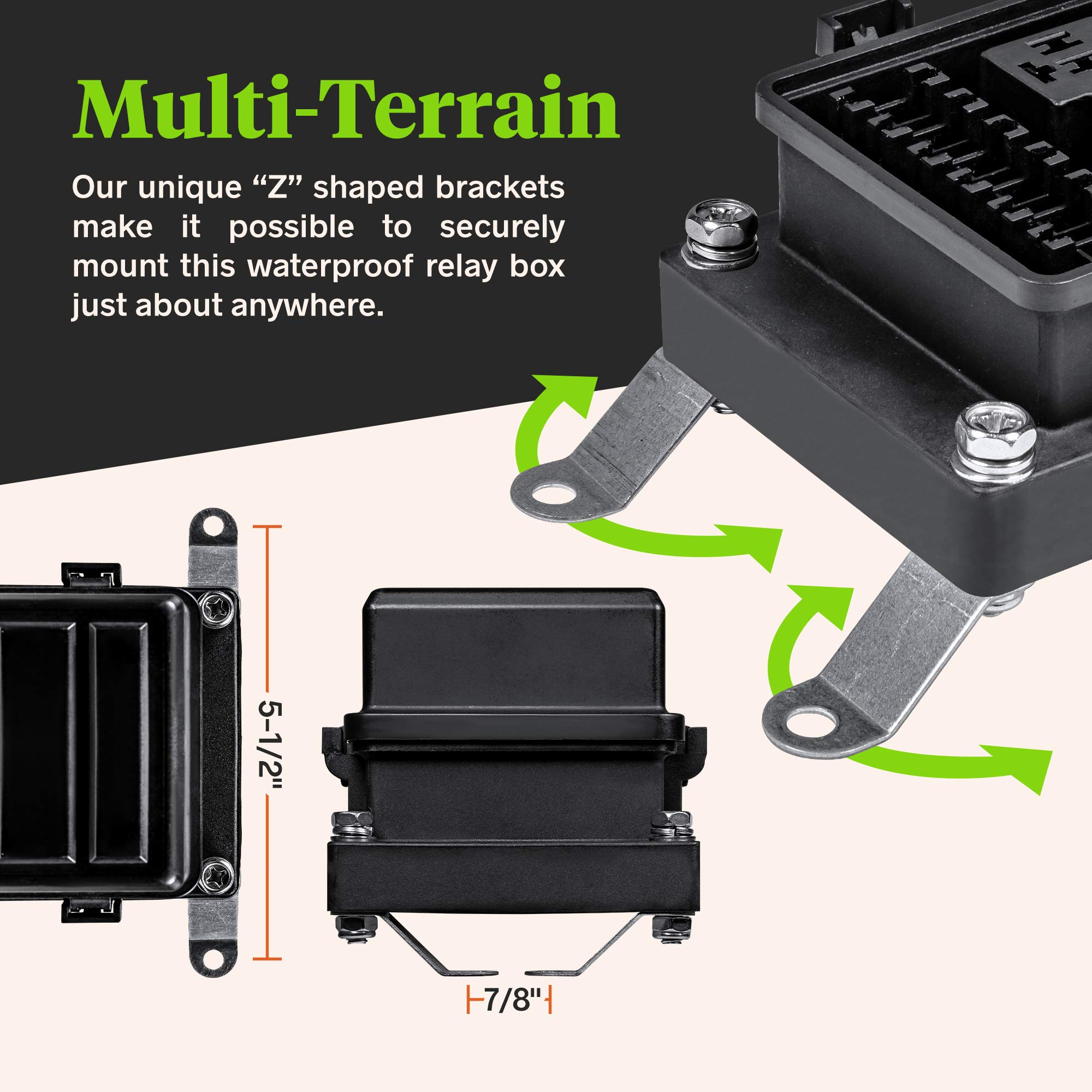 Multi-Terrain

Our unique “Z” shaped brackets make it possible to securely mount this waterproof relay box just about anywhere.

5-1/2"

7/8"