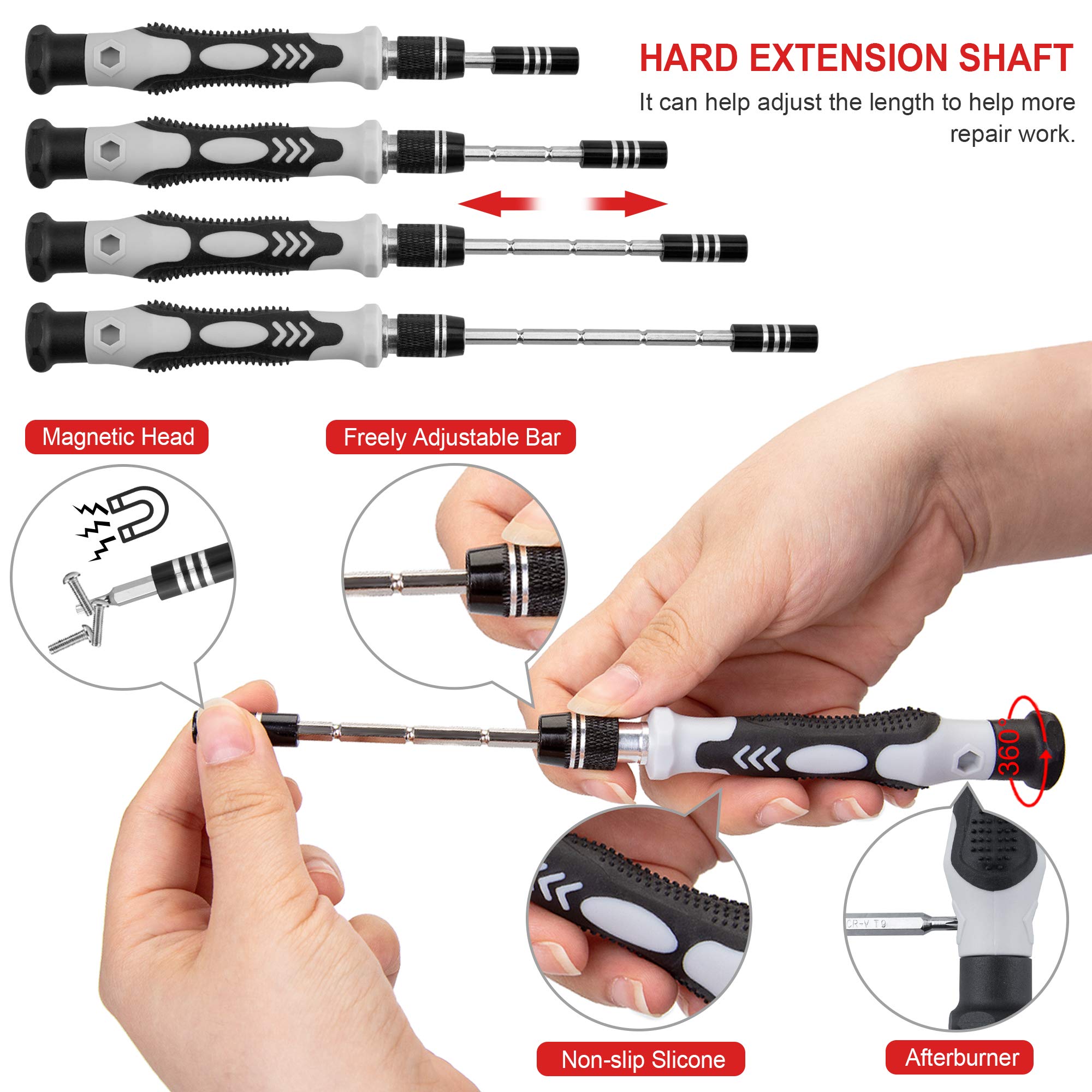 HARD EXTENSION SHAFT

It can help adjust the length to help more repair work.

Magnetic Head

Freely Adjustable Bar

360°

CR-V T9

Non-slip Slicone

Afterburner