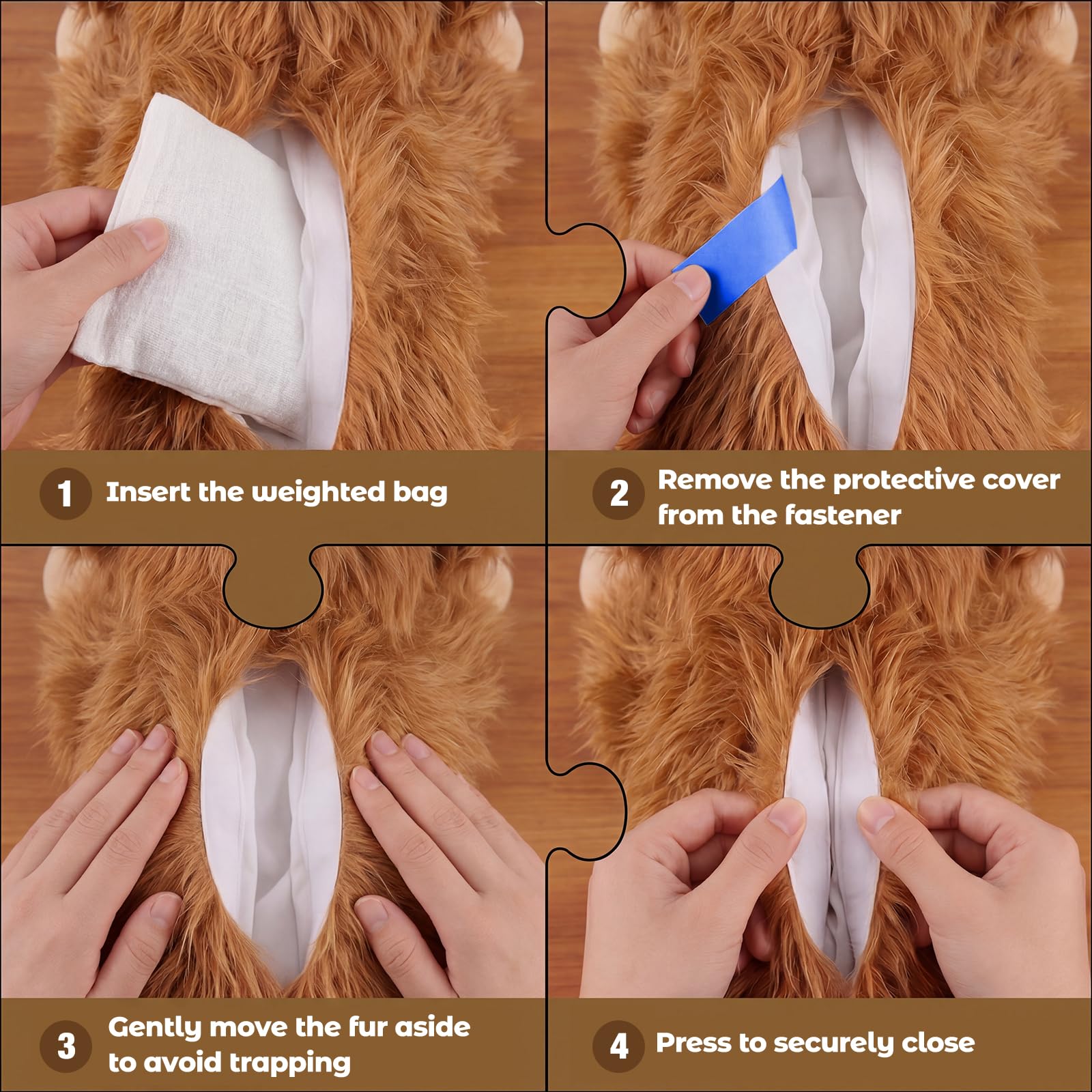 1 Insert the weighted bag

2 Remove the protective cover from the fastener

3 Gently move the fur aside to avoid trapping

4 Press to securely close