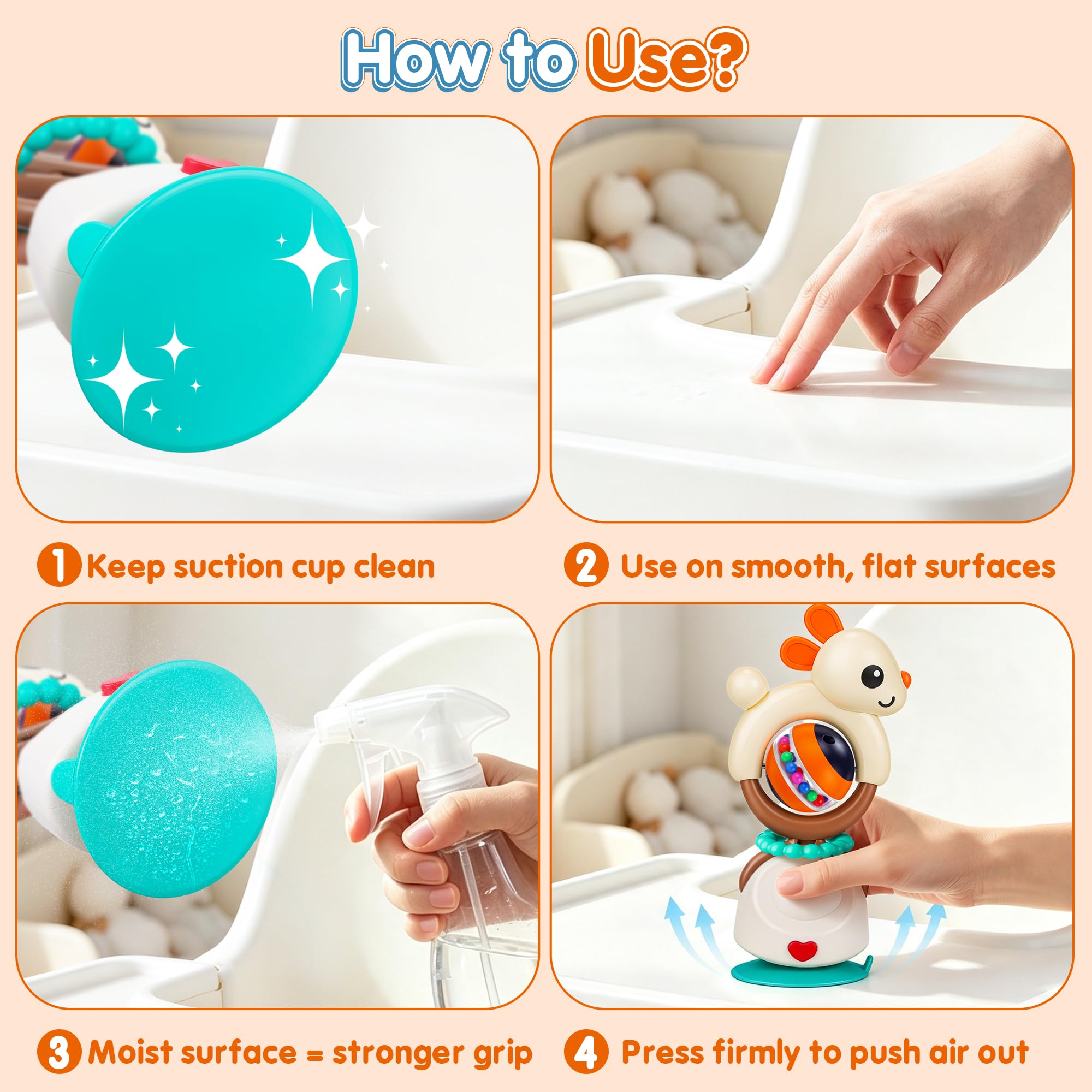 How to Use?

1 Keep suction cup clean

2 Use on smooth, flat surfaces

3 Moist surface = stronger grip

4 Press firmly to push air out