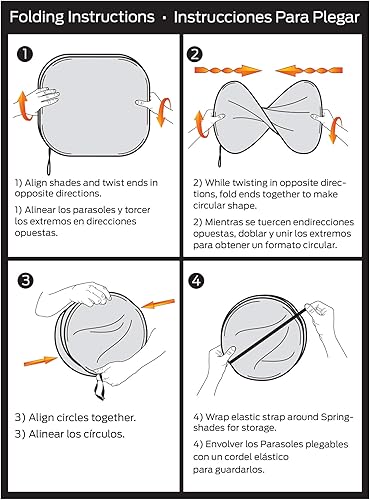 Folding Instructions • Instrucciones Para Plegar

1

1) Align shades and twist ends in opposite directions.

1) Alinear los parasoles y torcer los extremos en direcciones opuestas.

2

2) While twisting in opposite directions, fold ends together to make circular shape.

2) Mientras se tuercen endirecciones opuestas, doblar y unir los extremos para obtener un formato circular.

3

3) Align circles together.

3) Alinear los círculos.

4

4) Wrap elastic strap around Springshades for storage.

4) Envolver los Parasoles plegables con un cordel elástico para guardarlos.