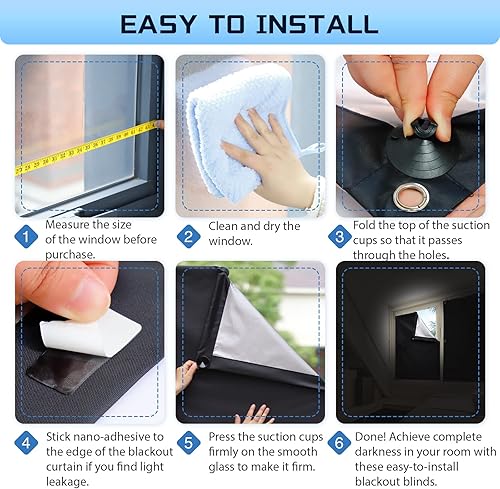 EASY TO INSTALL

1 Measure the size of the window before purchase.

2 Clean and dry the window.

3 Fold the top of the suction cups so that it passes through the holes.

4 Stick nano-adhesive to the edge of the blackout curtain if you find light leakage.

5 Press the suction cups firmly on the smooth glass to make it firm.

6 Done! Achieve complete darkness in your room with these easy-to-install blackout blinds.