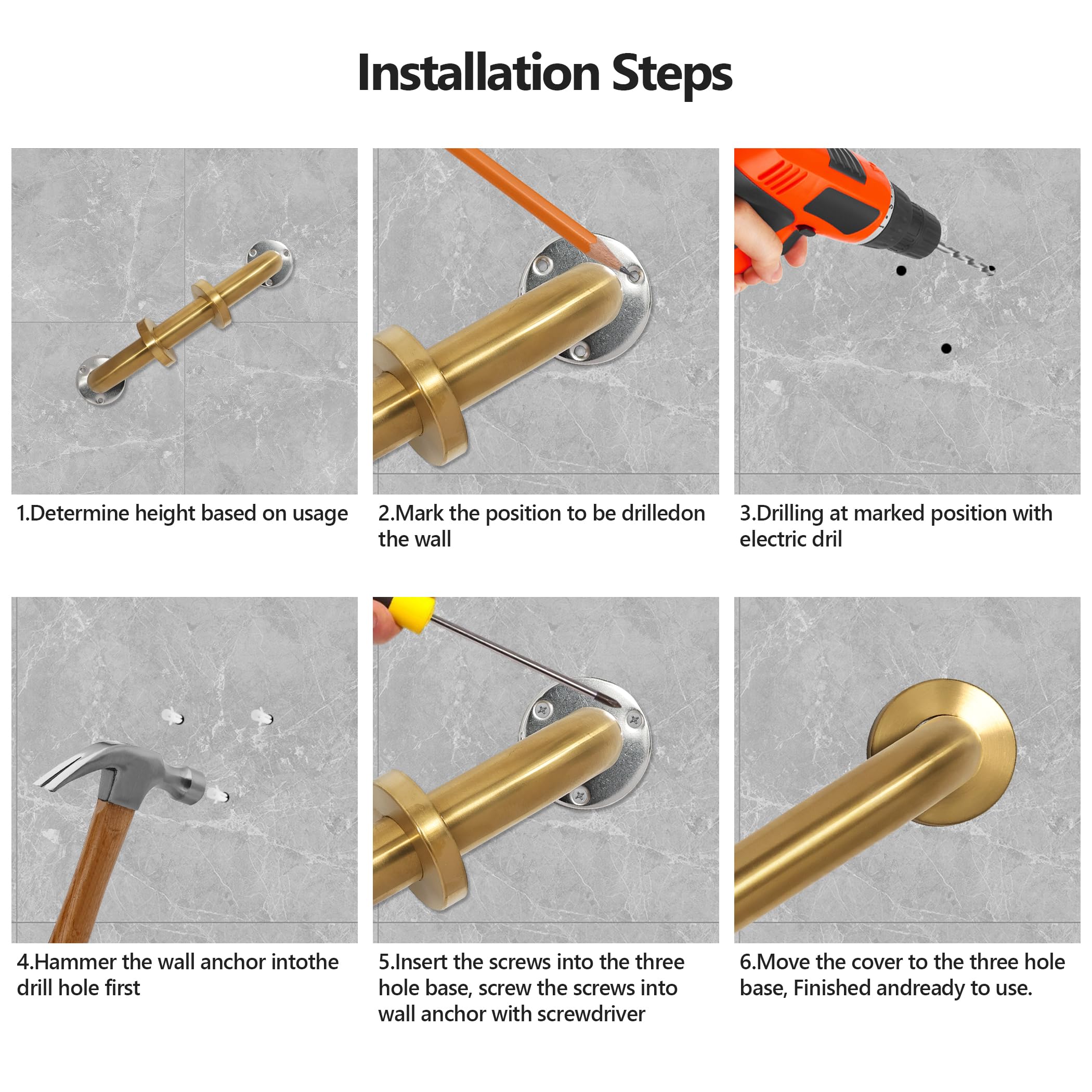 Installation Steps

1.Determine height based on usage

2.Mark the position to be drilledon the wall

3.Drilling at marked position with electric dril

4.Hammer the wall anchor intothe drill hole first

5.Insert the screws into the three hole base, screw the screws into wall anchor with screwdriver

6.Move the cover to the three hole base, Finished andready to use.