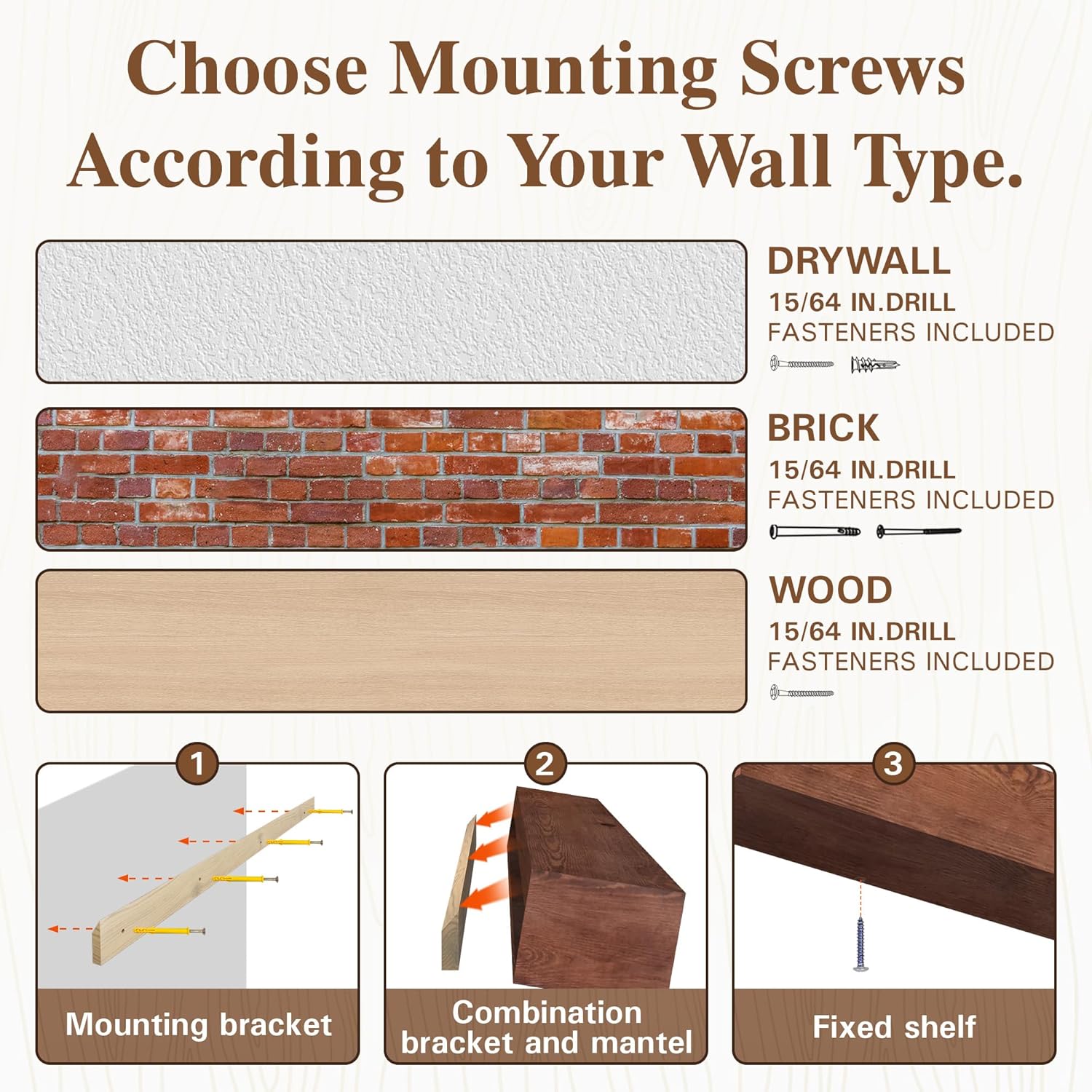 Choose Mounting Screws According to Your Wall Type.

DRYWALL
15/64 IN.DRILL
FASTENERS INCLUDED

BRICK
15/64 IN.DRILL
FASTENERS INCLUDED

WOOD
15/64 IN.DRILL
FASTENERS INCLUDED

1
Mounting bracket

2
Combination bracket and mantel

3
Fixed shelf