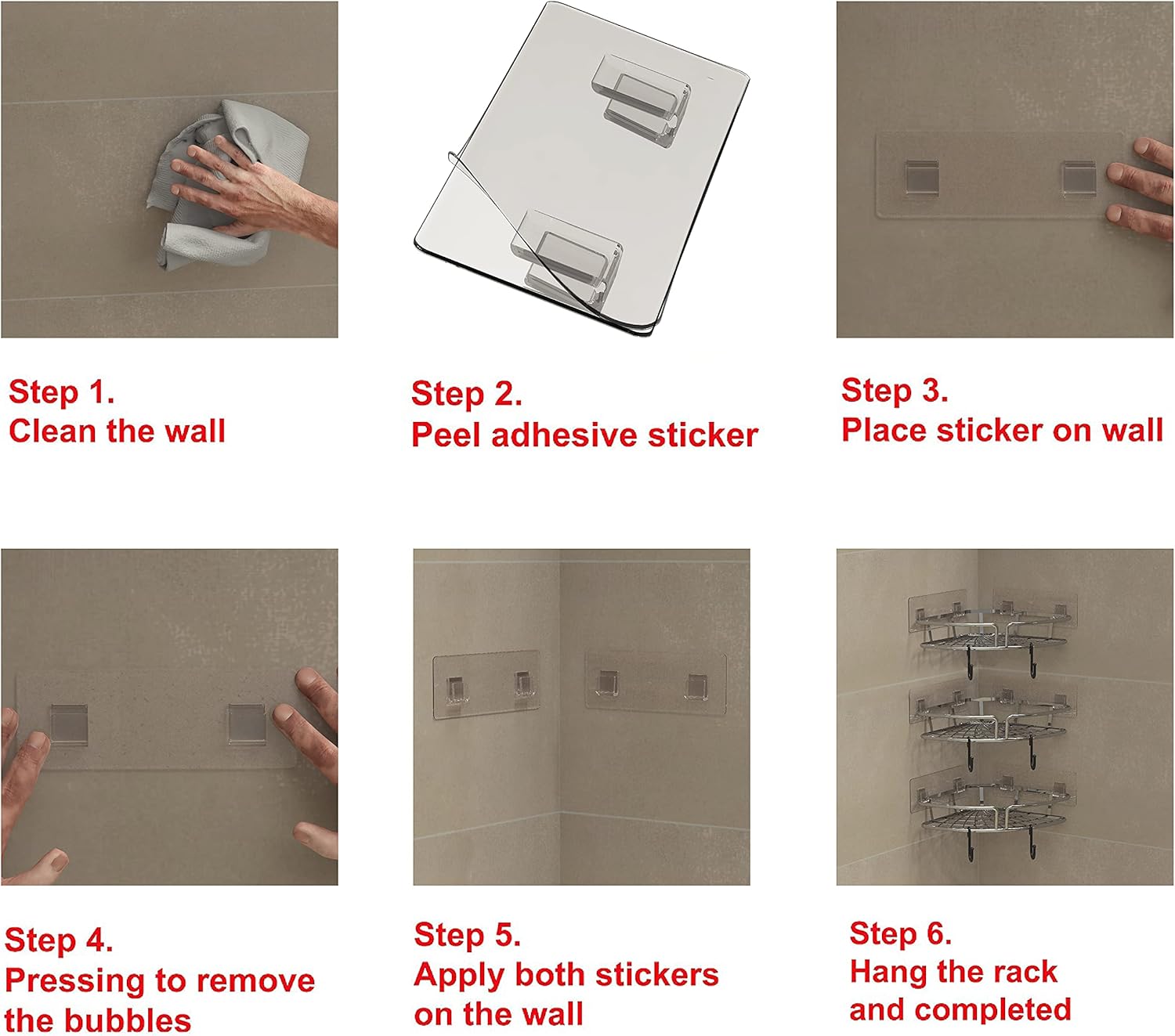 Step 1.
Clean the wall

Step 2.
Peel adhesive sticker

Step 3.
Place sticker on wall

Step 4.
Pressing to remove the bubbles

Step 5.
Apply both stickers on the wall

Step 6.
Hang the rack and completed