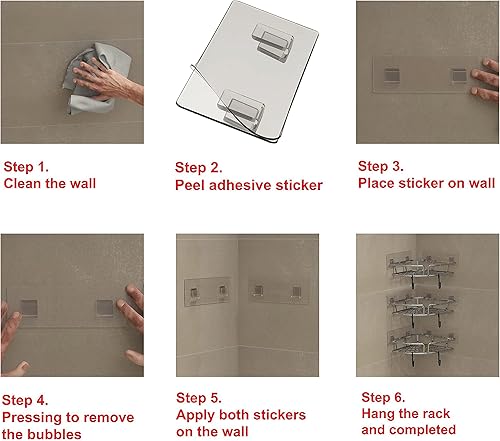 Step 1.
Clean the wall

Step 2.
Peel adhesive sticker

Step 3.
Place sticker on wall

Step 4.
Pressing to remove the bubbles

Step 5.
Apply both stickers on the wall

Step 6.
Hang the rack and completed