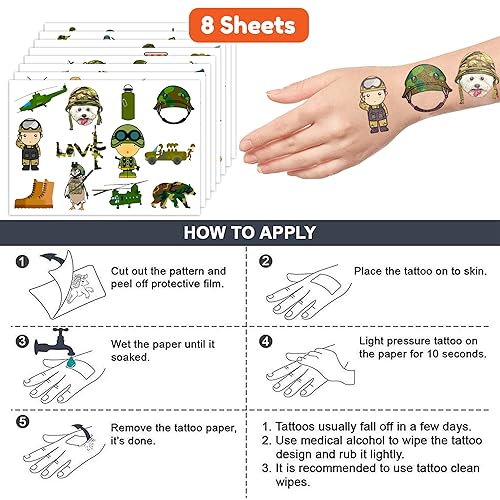 8 Sheets

LOVE

HOW TO APPLY

1 Cut out the pattern and peel off protective film.

2 Place the tattoo on to skin.

3 Wet the paper until it soaked.

4 Light pressure tattoo on the paper for 10 seconds.

5 Remove the tattoo paper, it's done.

1. Tattoos usually fall off in a few days.
2. Use medical alcohol to wipe the tattoo design and rub it lightly.
3. It is recommended to use tattoo clean wipes.