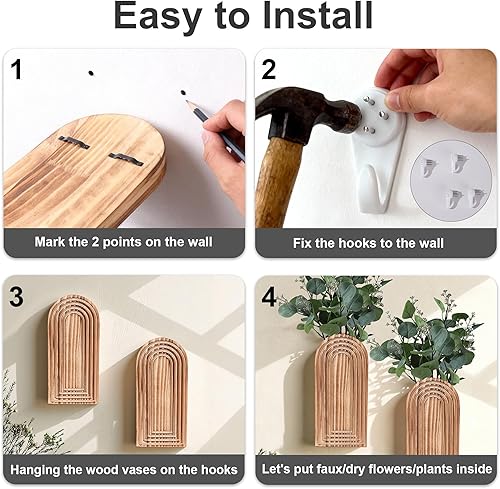 Easy to Install

1

Mark the 2 points on the wall

2

Fix the hooks to the wall

3

Hanging the wood vases on the hooks

4

Let's put faux/dry flowers/plants inside