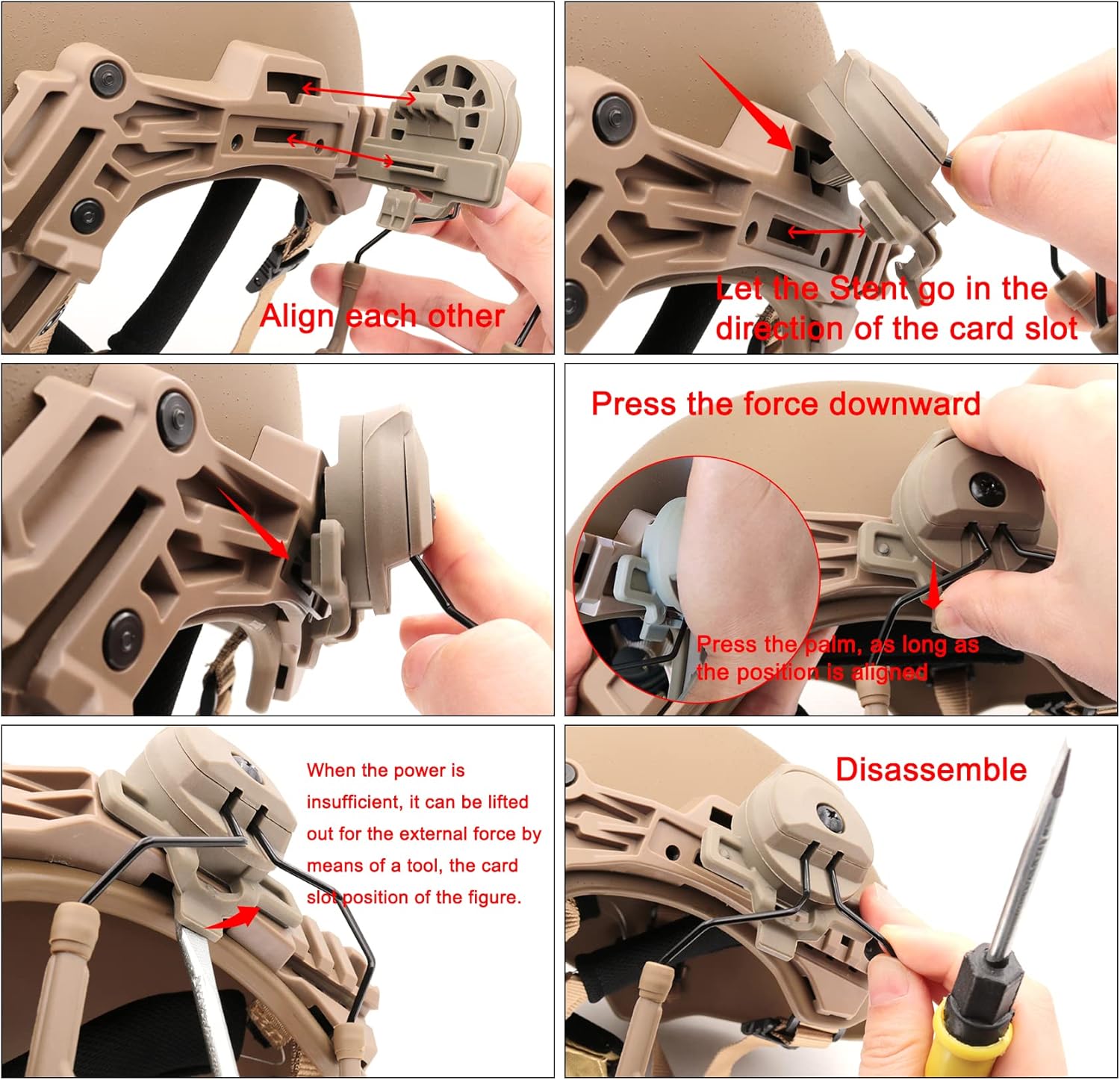 Align each other

Let the Stent go in the direction of the card slot

Press the force downward

Press the palm, as long as the position is aligned

When the power is insufficient, it can be lifted out for the external force by means of a tool, the card slot position of the figure.

Disassemble