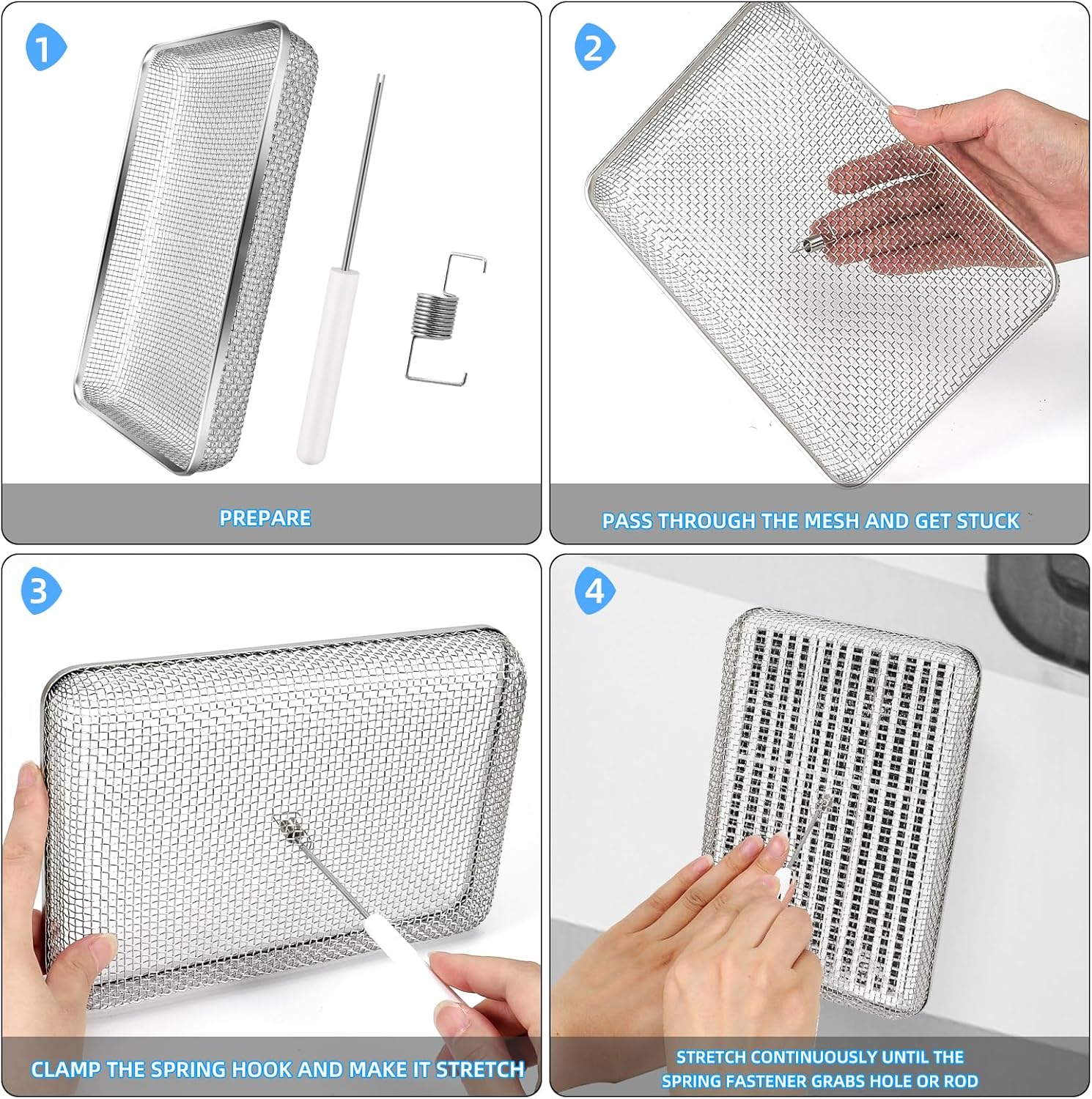 1

PREPARE

2

PASS THROUGH THE MESH AND GET STUCK

3

CLAMP THE SPRING HOOK AND MAKE IT STRETCH

4

STRETCH CONTINUOUSLY UNTIL THE SPRING FASTENER GRABS HOLE OR ROD