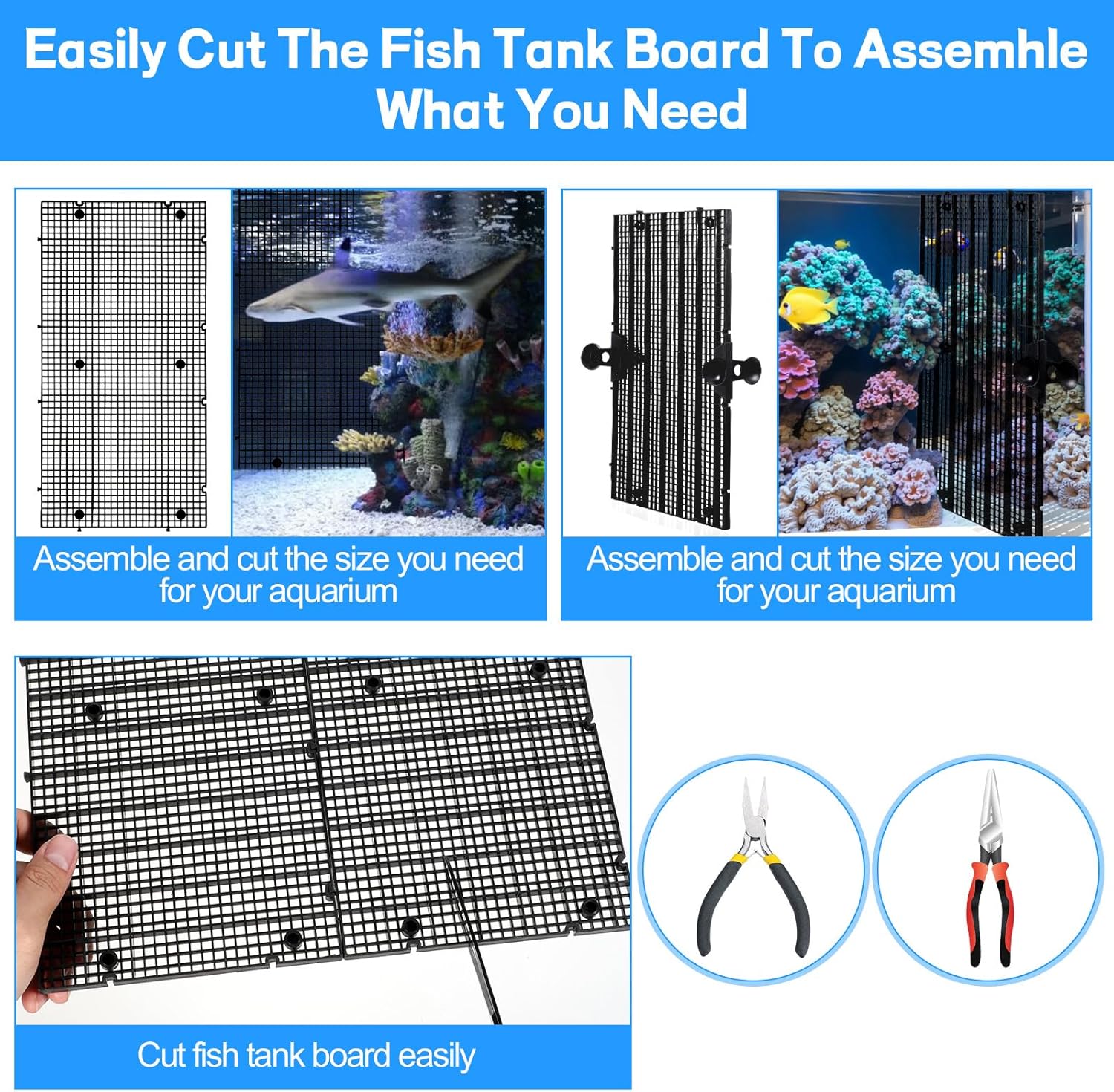 Easily Cut The Fish Tank Board To Assemhle What You Need

Assemble and cut the size you need for your aquarium

Assemble and cut the size you need for your aquarium

Cut fish tank board easily