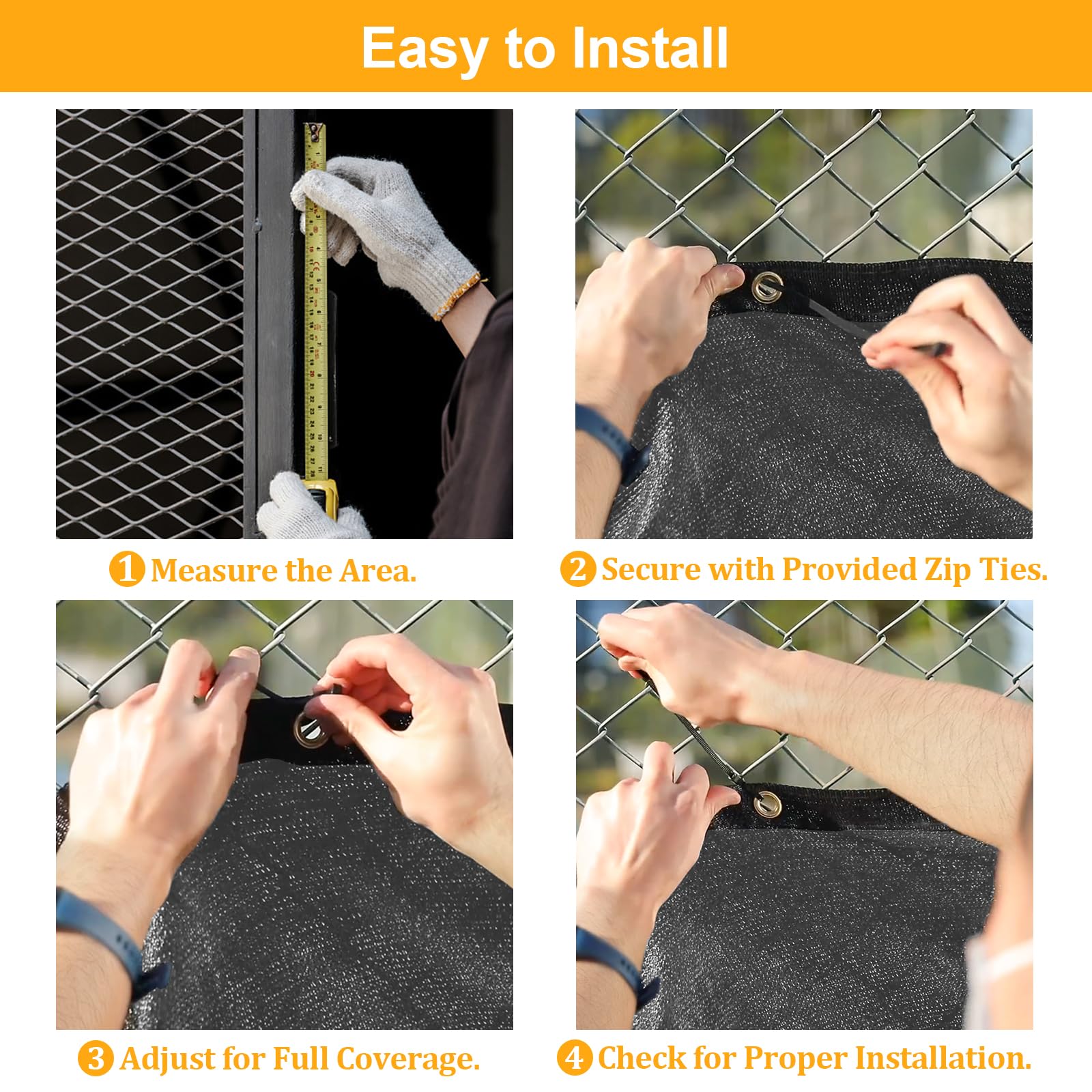 Easy to Install

1 Measure the Area.

2 Secure with Provided Zip Ties.

3 Adjust for Full Coverage.

4 Check for Proper Installation.