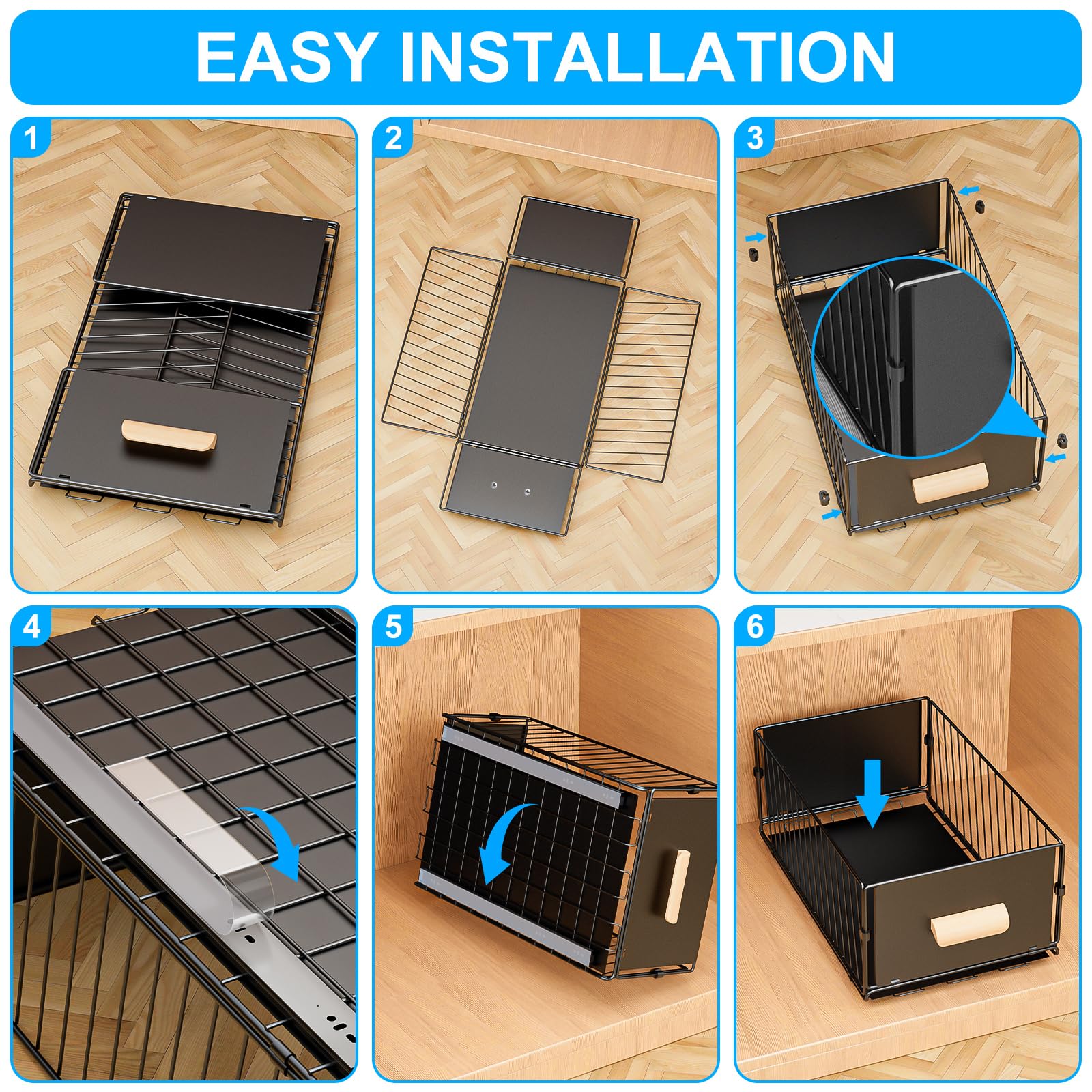 EASY INSTALLATION

1

2

3

4

5

6