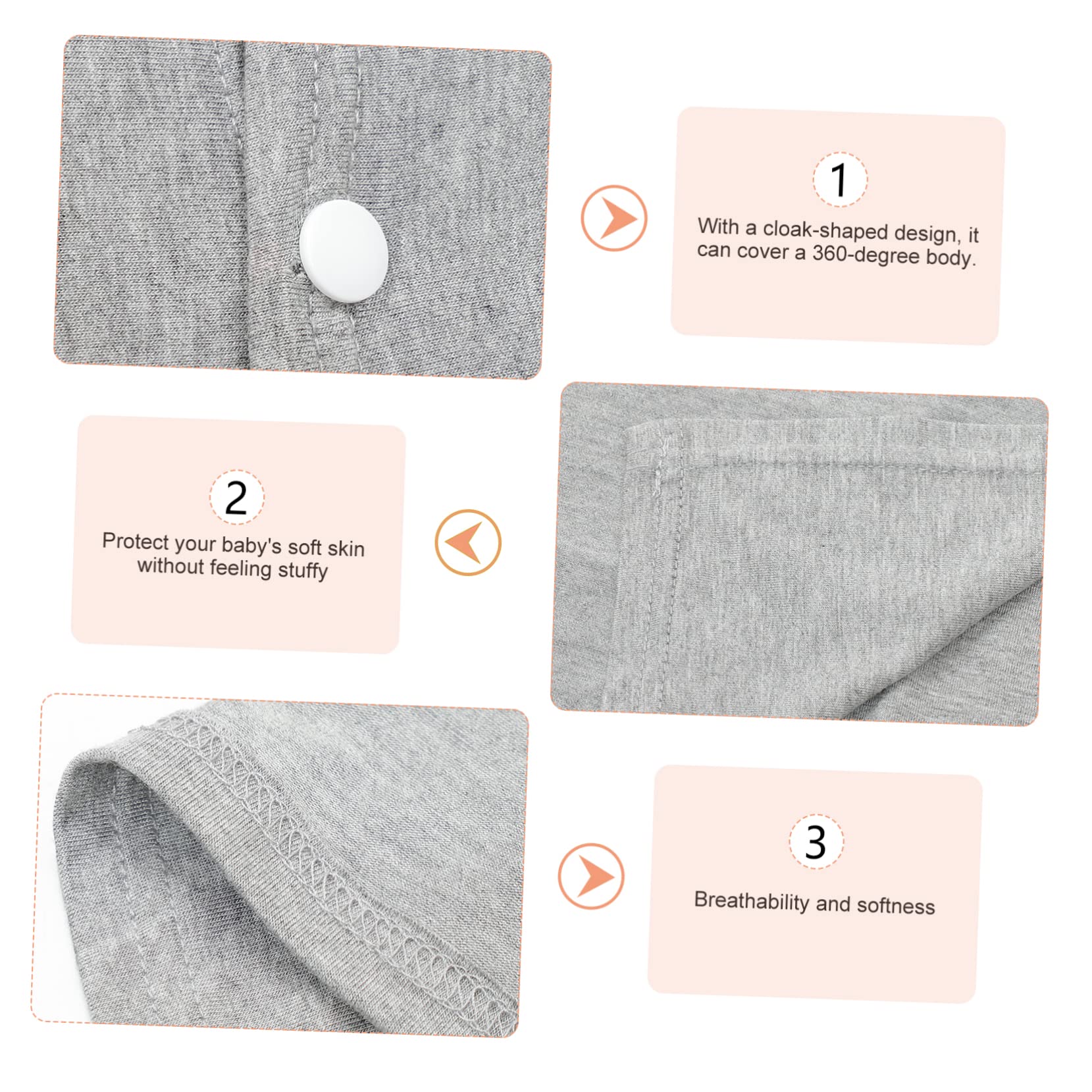 1

With a cloak-shaped design, it can cover a 360-degree body.

2

Protect your baby's soft skin without feeling stuffy

3

Breathability and softness