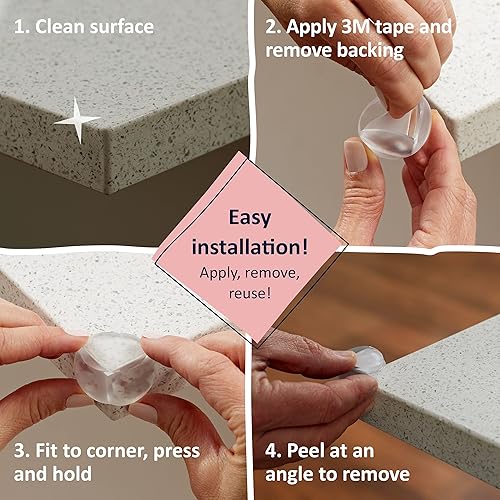 1. Clean surface

2. Apply 3M tape and remove backing

Easy installation!

Apply, remove, reuse!

3. Fit to corner, press and hold

4. Peel at an angle to remove