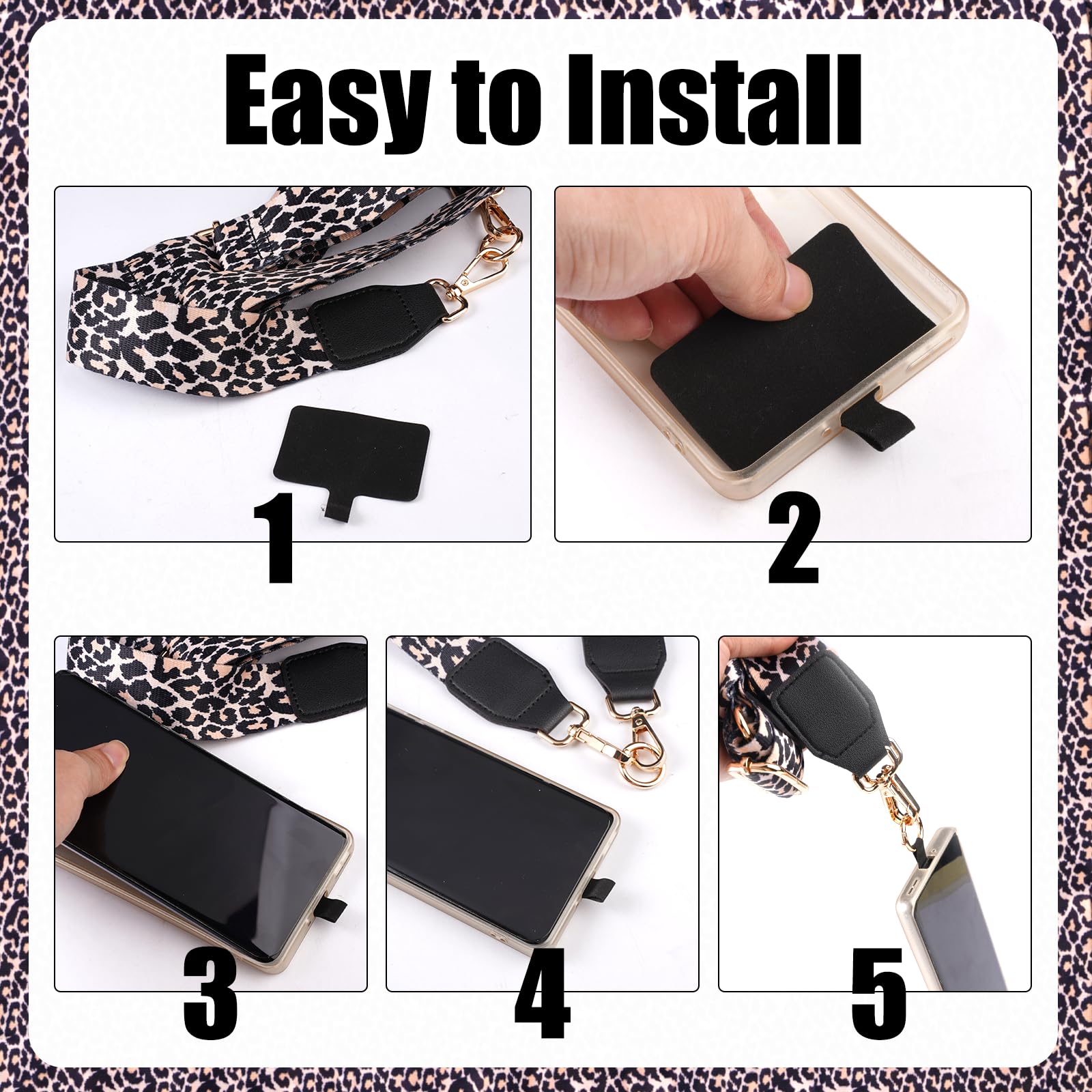 Easy to Install

1

2

3

4

5