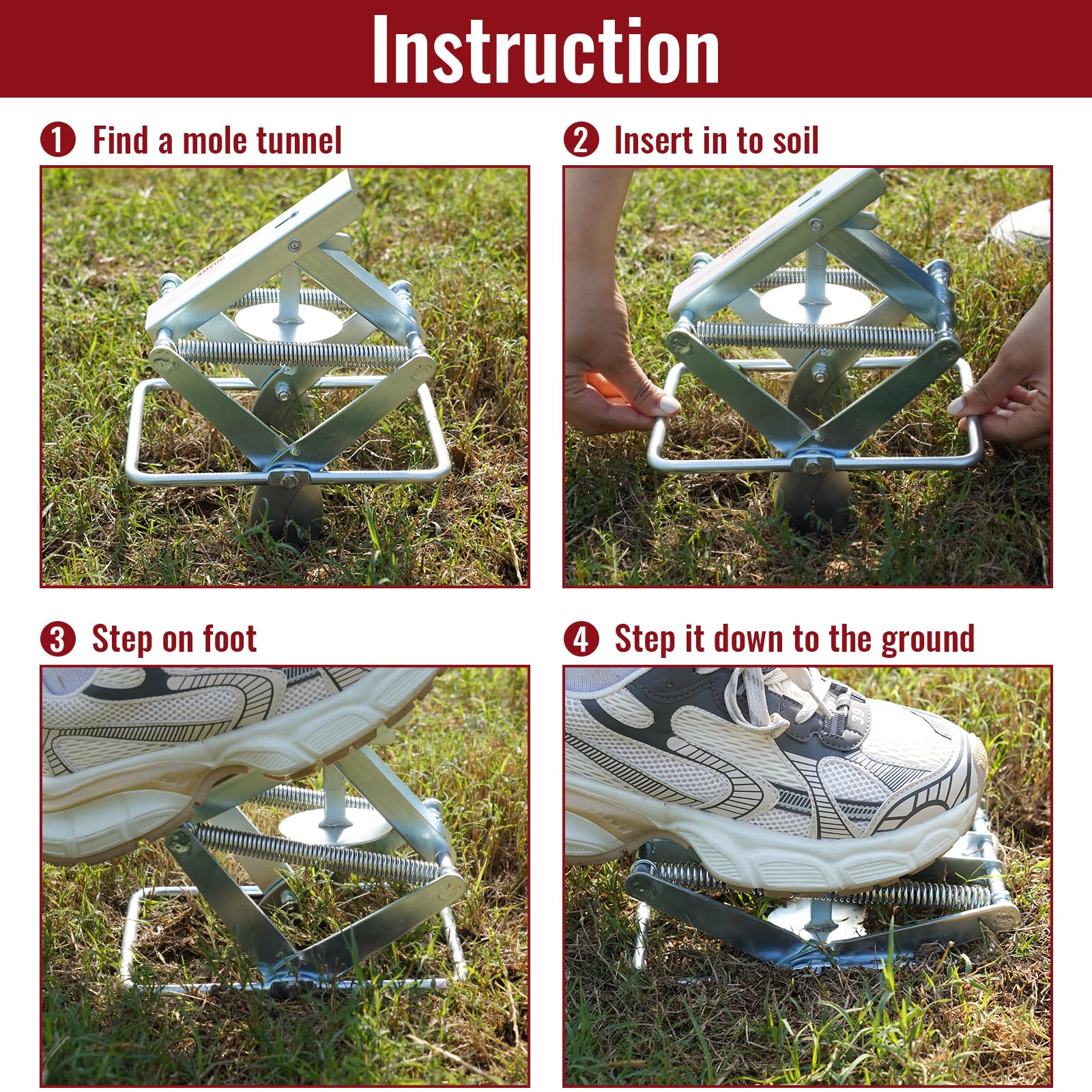 Instruction

1 Find a mole tunnel

AMVOG

2 Insert in to soil

AMVOG

3 Step on foot

4 Step it down to the ground

39