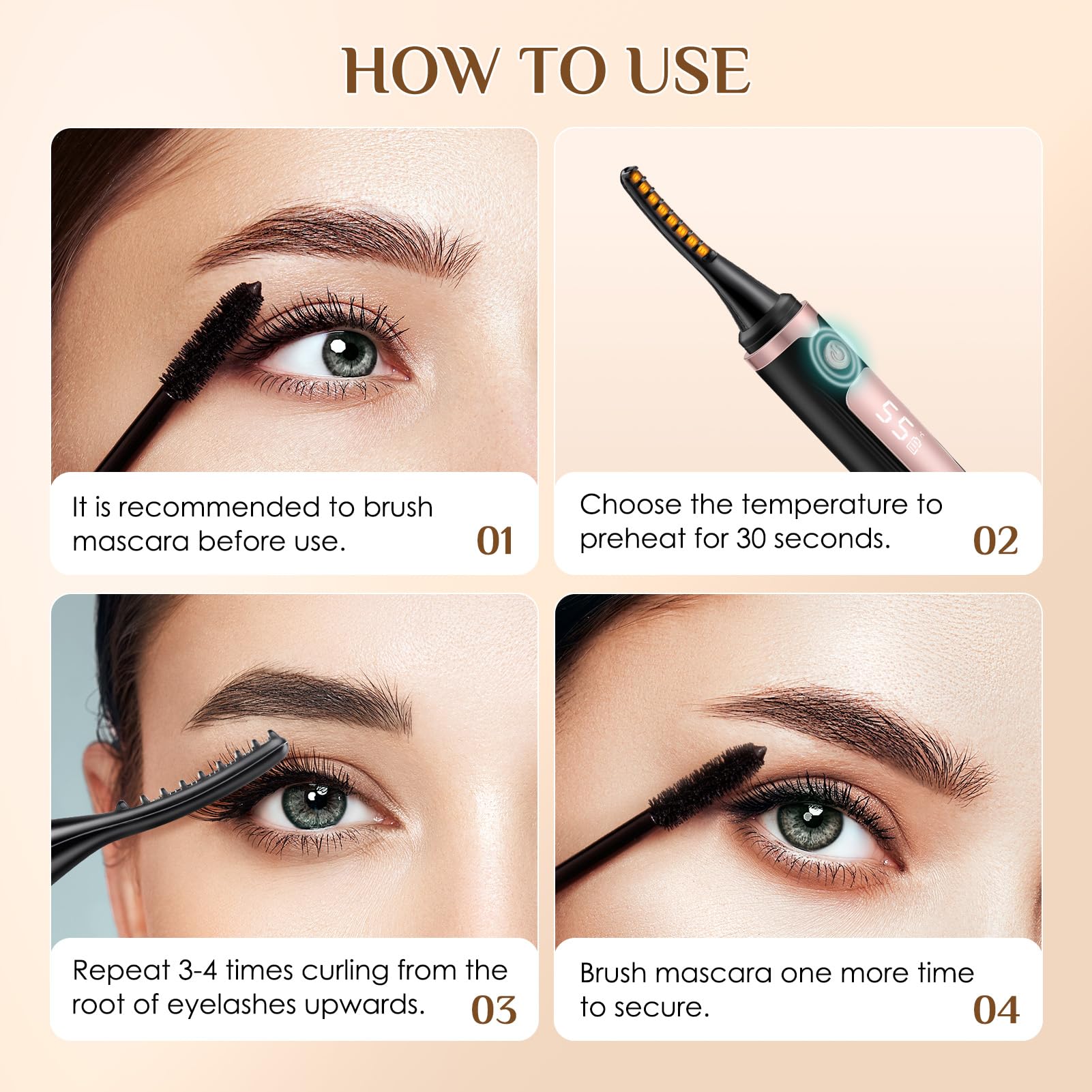 HOW TO USE

55

It is recommended to brush mascara before use.
01

Choose the temperature to preheat for 30 seconds.
02

Repeat 3-4 times curling from the root of eyelashes upwards.
03

Brush mascara one more time to secure.
04