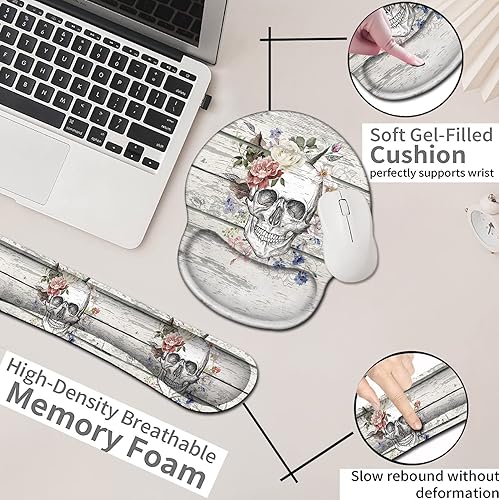 Soft Gel-Filled
Cushion
perfectly supports wrist

High-Density Breathable
Memory Foam

Slow rebound without deformation