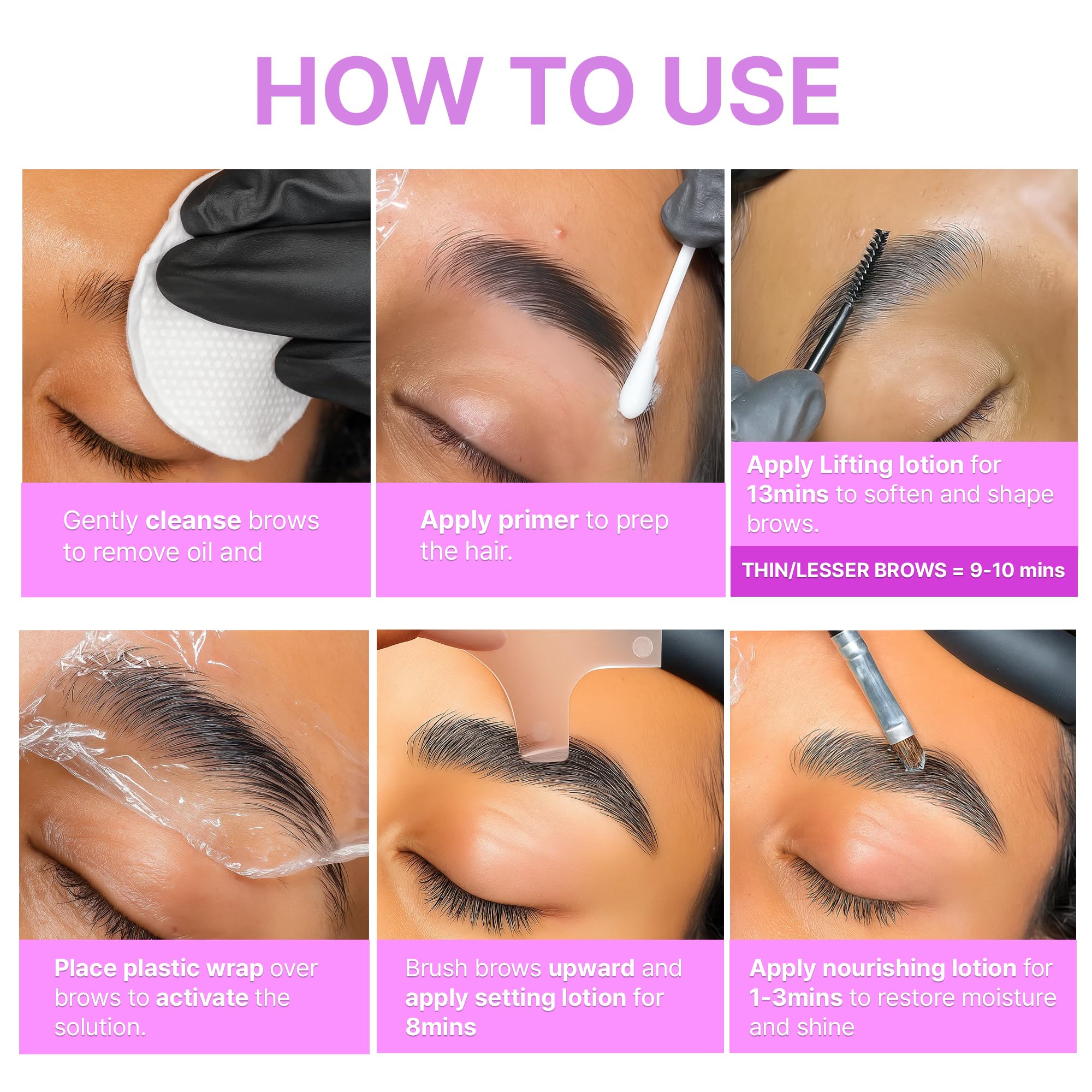 HOW TO USE

Gently cleanse brows to remove oil and

Apply primer to prep the hair.

Apply Lifting lotion for 13mins to soften and shape brows.

THIN/LESSER BROWS = 9-10 mins

Place plastic wrap over brows to activate the solution.

Brush brows upward and apply setting lotion for 8mins

Apply nourishing lotion for 1-3mins to restore moisture and shine