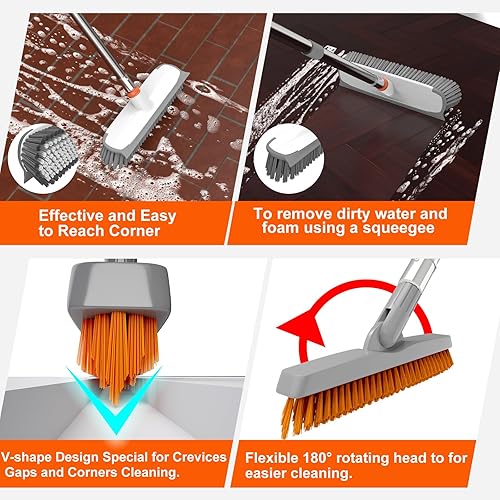 Effective and Easy to Reach Corner

To remove dirty water and foam using a squeegee

V-shape Design Special for Crevices Gaps and Corners Cleaning.

Flexible 180° rotating head to for easier cleaning.