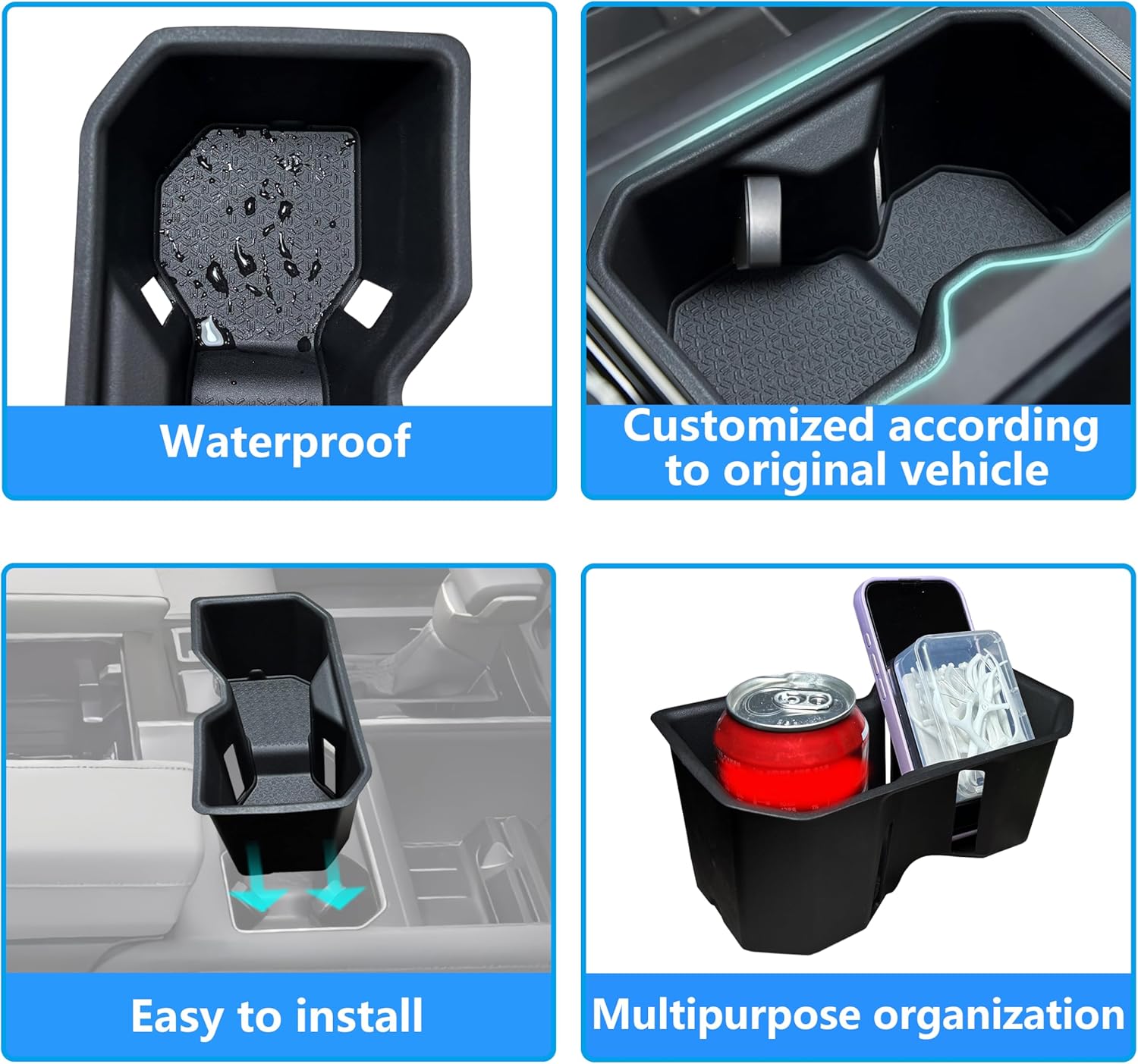 Waterproof

Customized according to original vehicle

Easy to install

Multipurpose organization